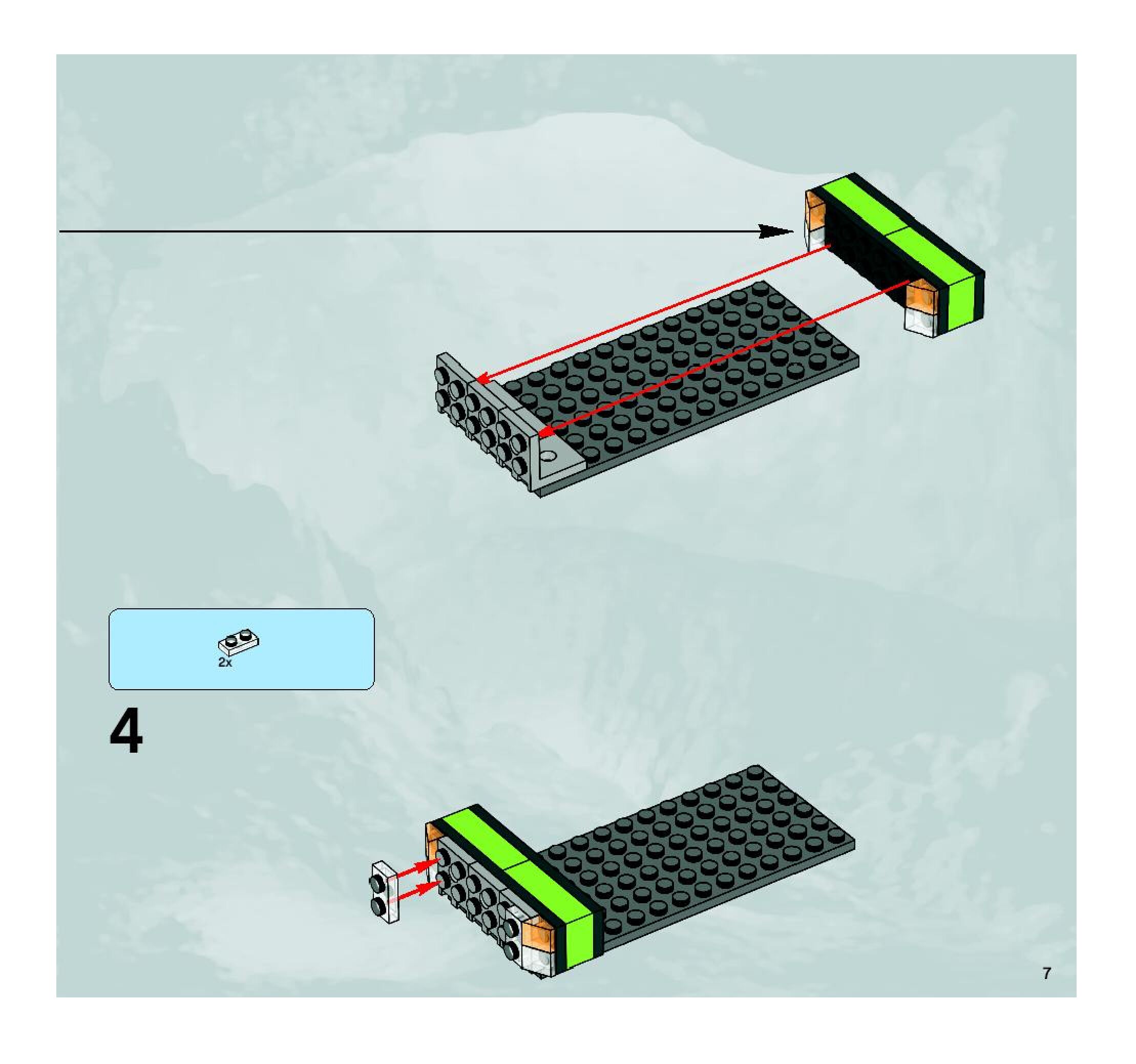 2x

4

7