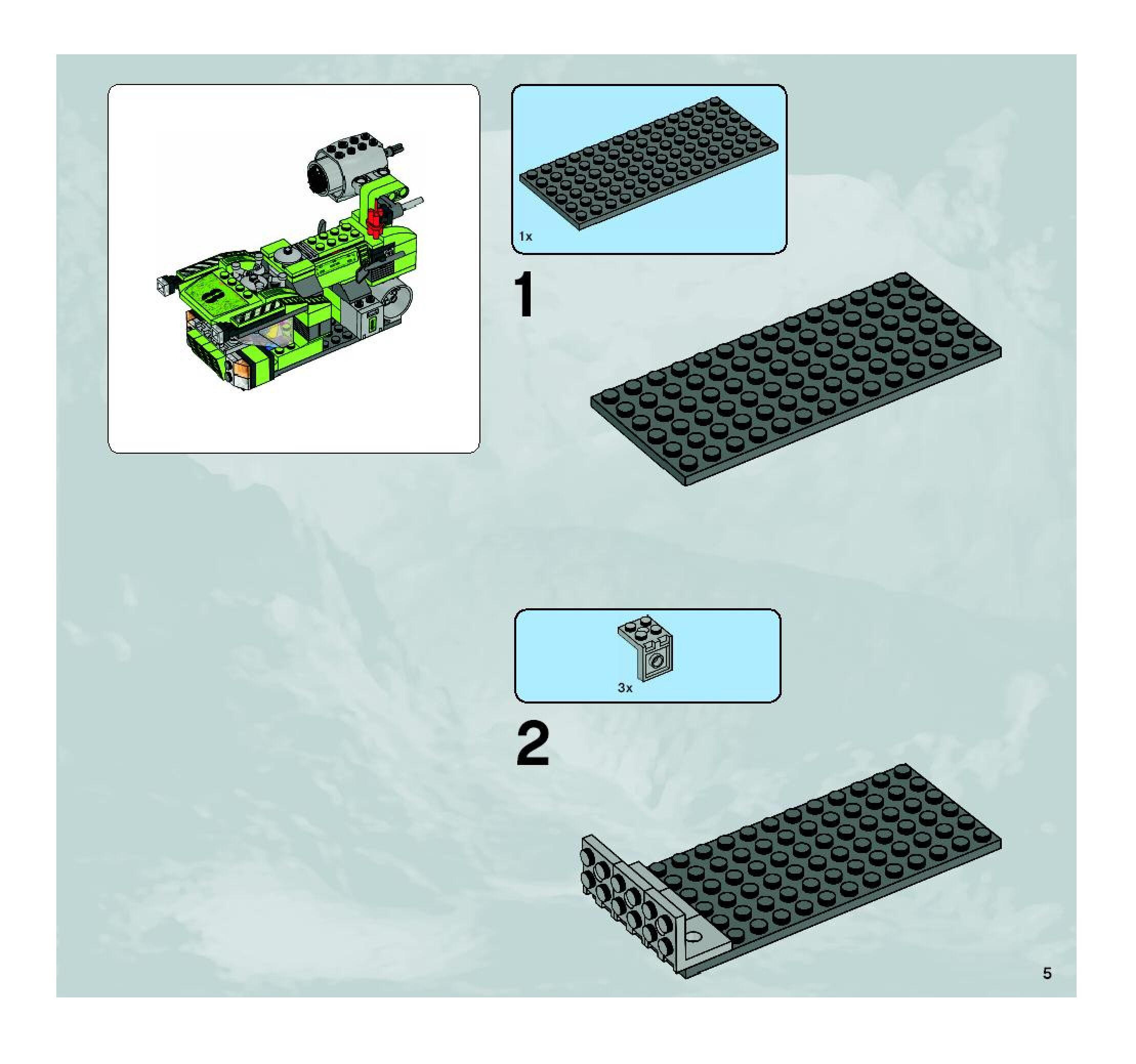 1x

1

3x

2

5