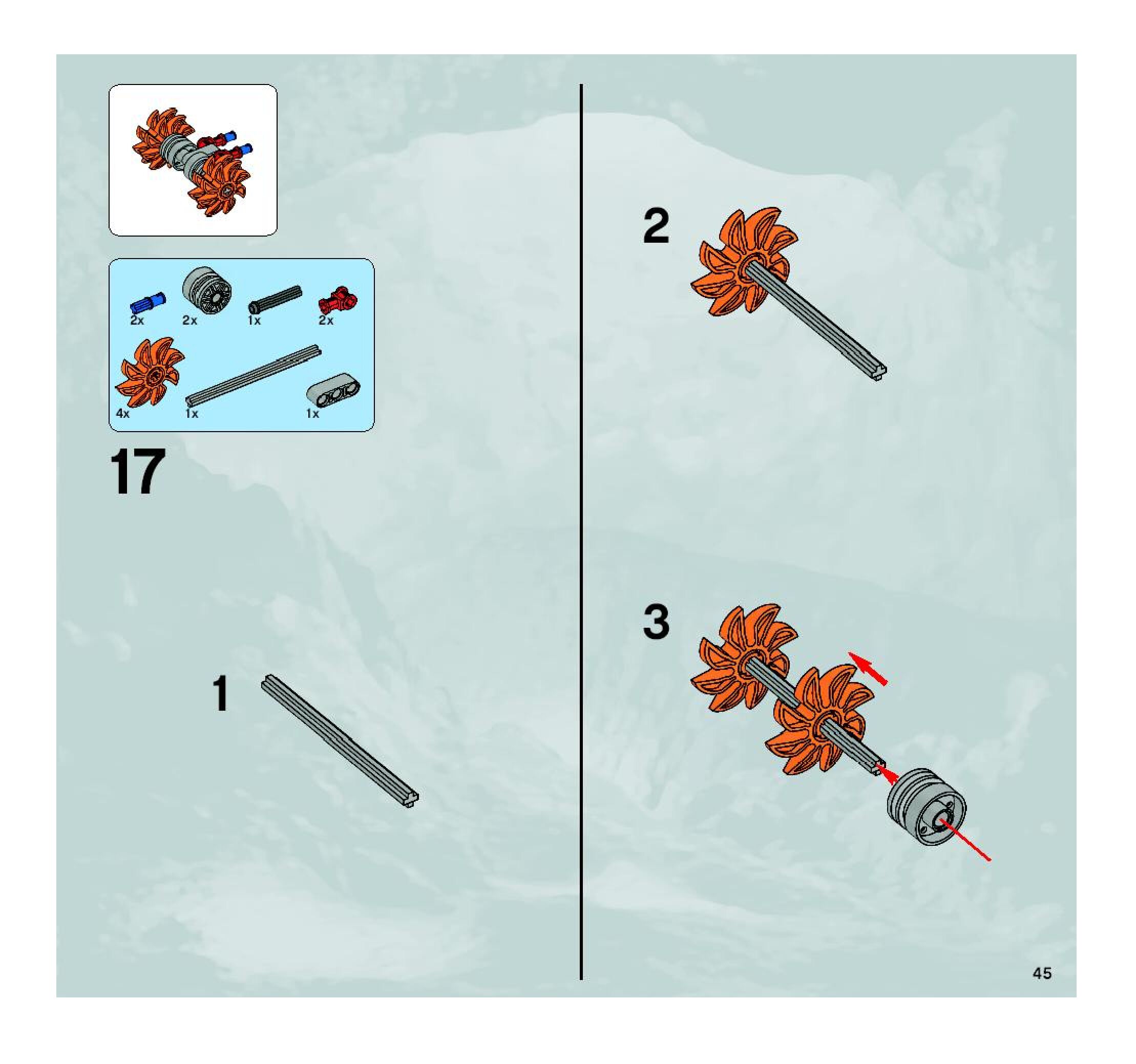 2x 2x 1x 2x

4x 1x 1x

17

1

2

3

45