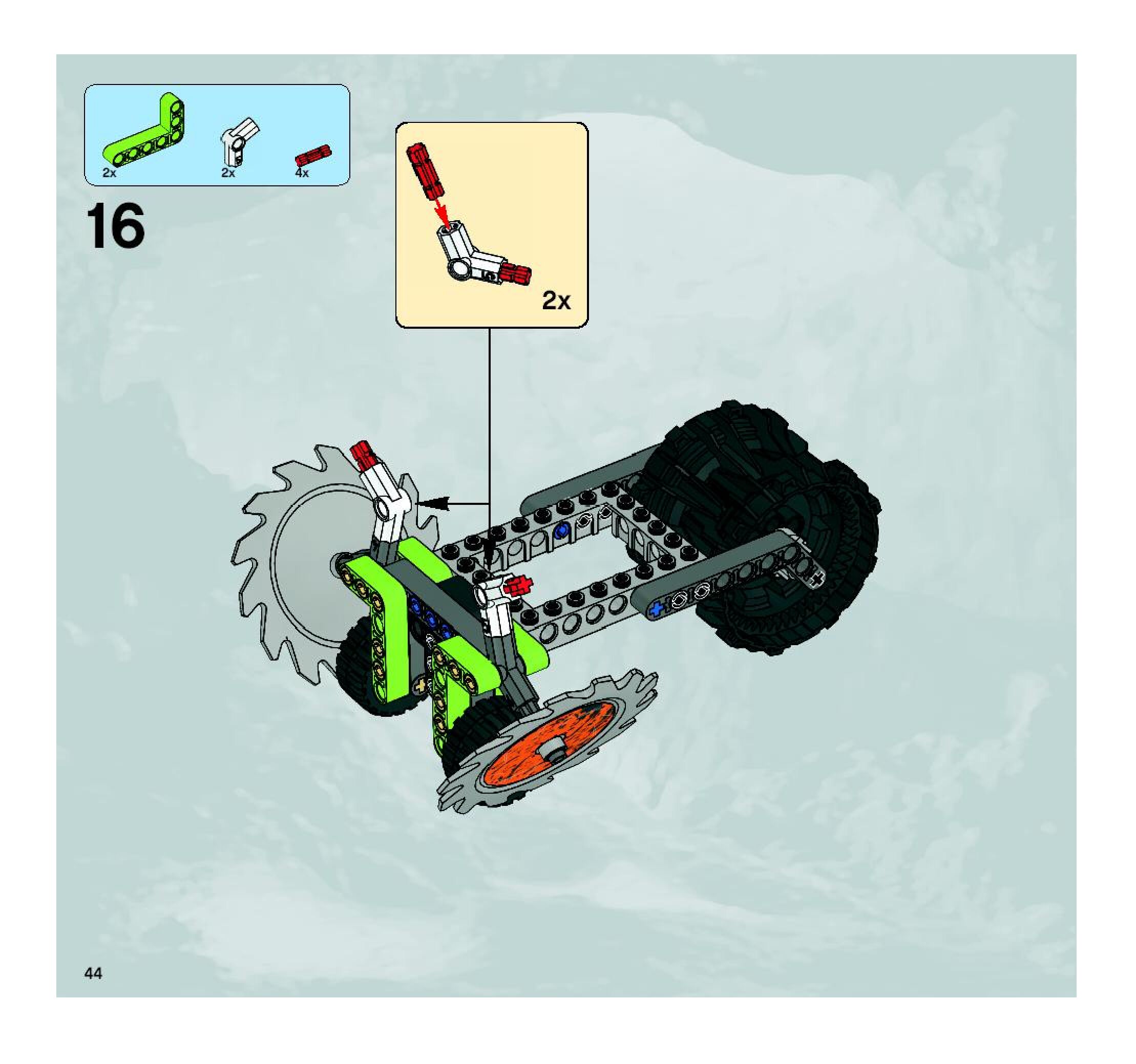 2x
2x
4x

16

2x

44