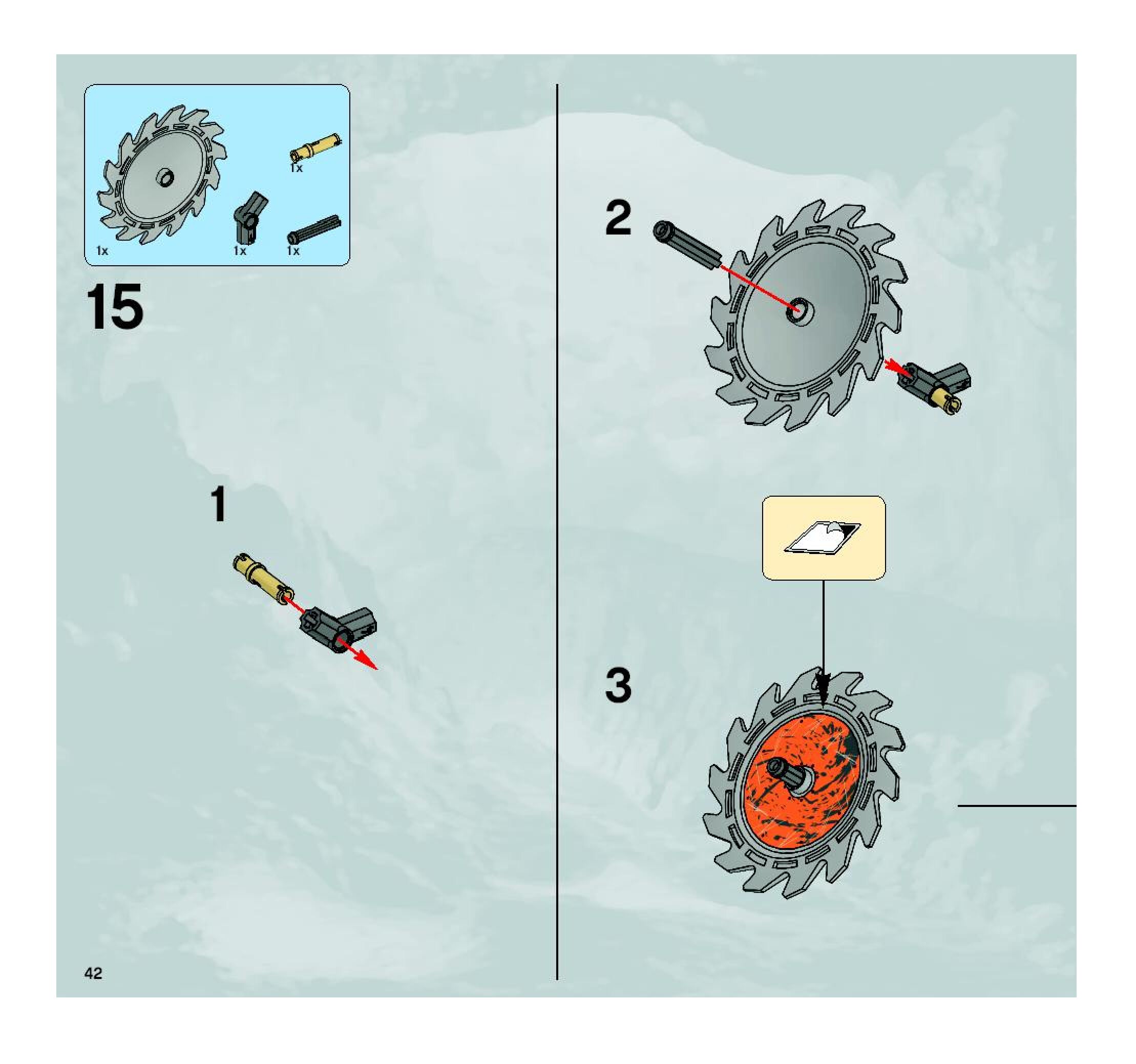 1x

1x

1x

1x

15

1

2

3

42