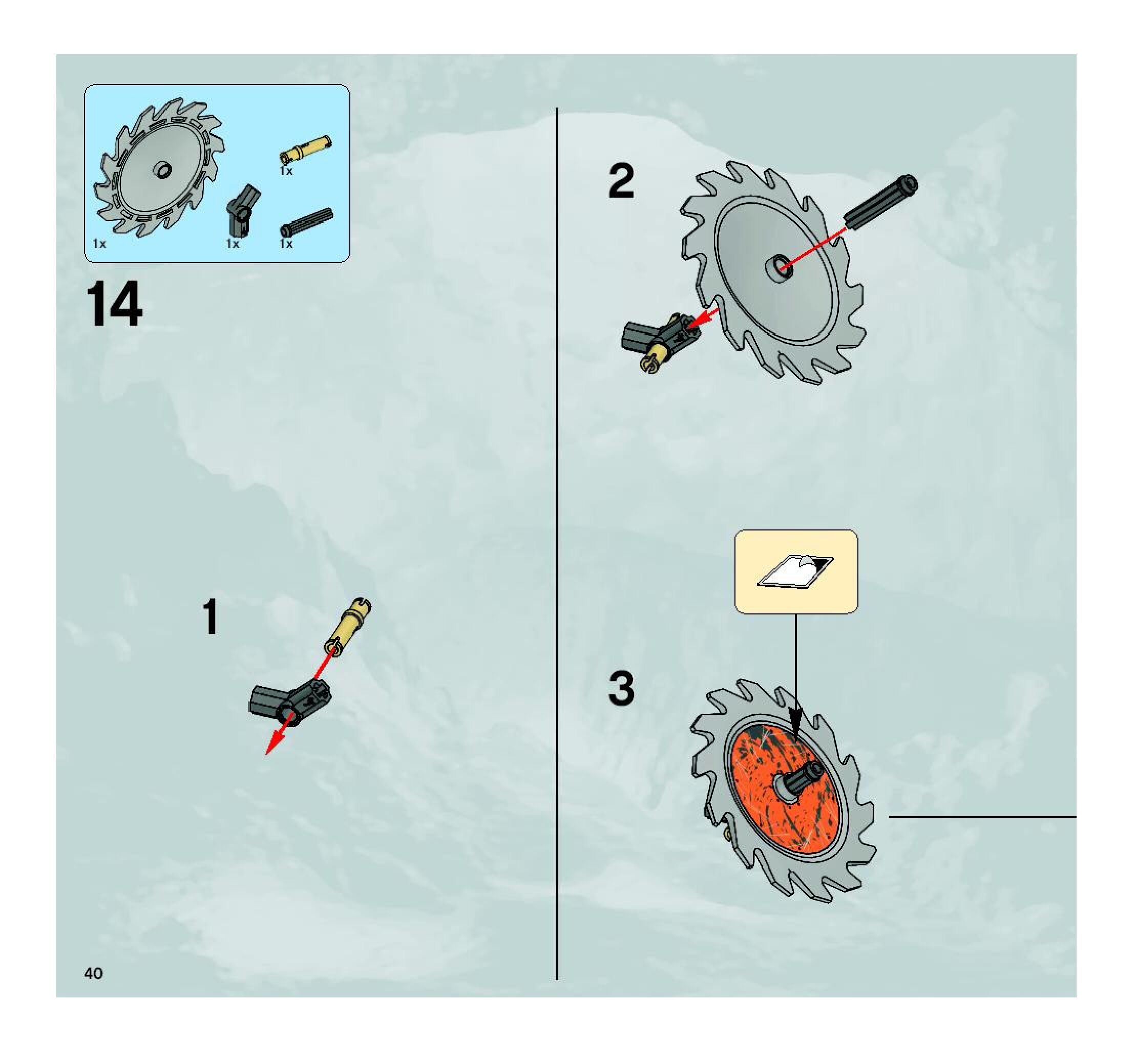 1x
1x
1x
1x

14

1

2

3

40