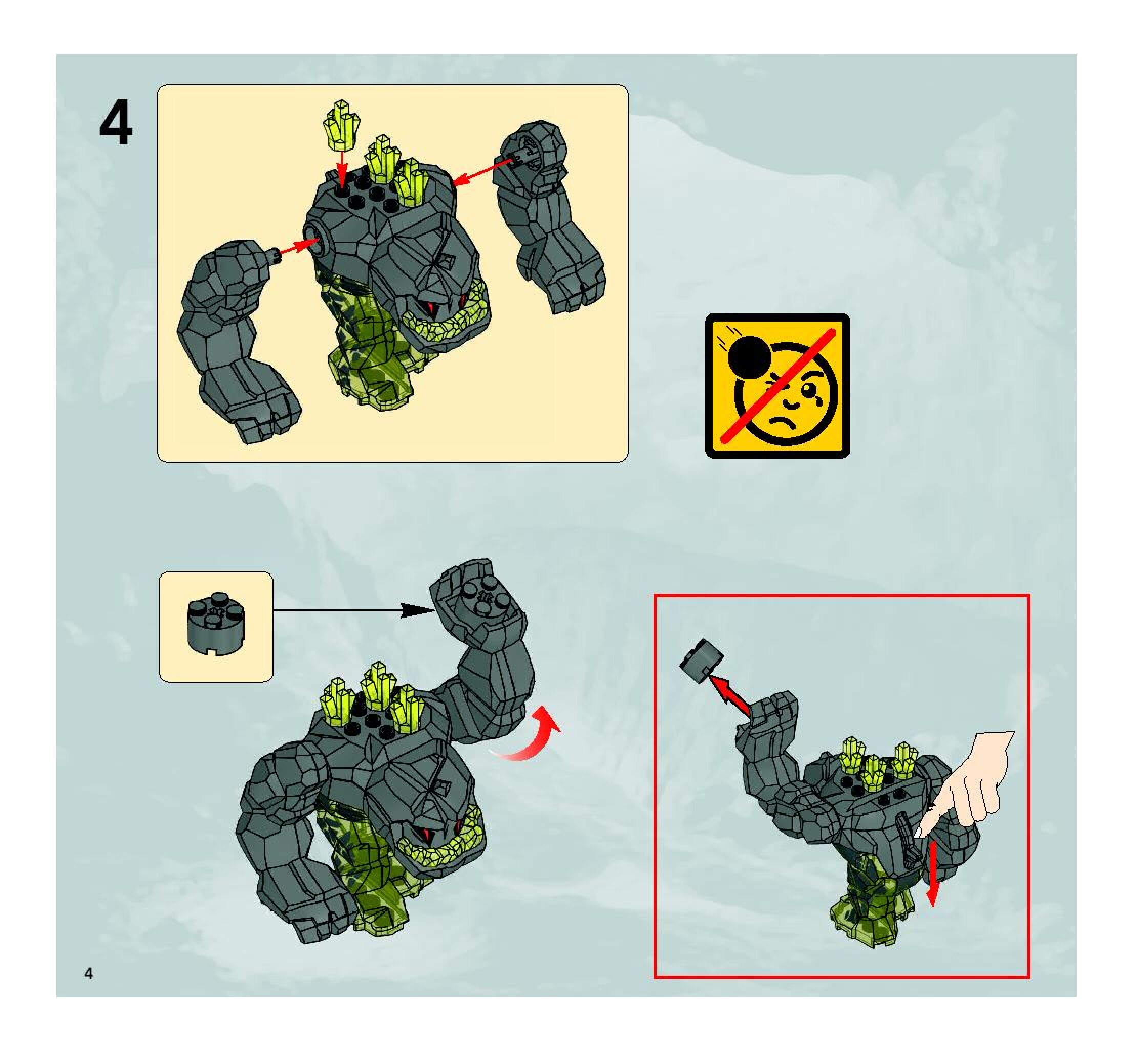 4

4