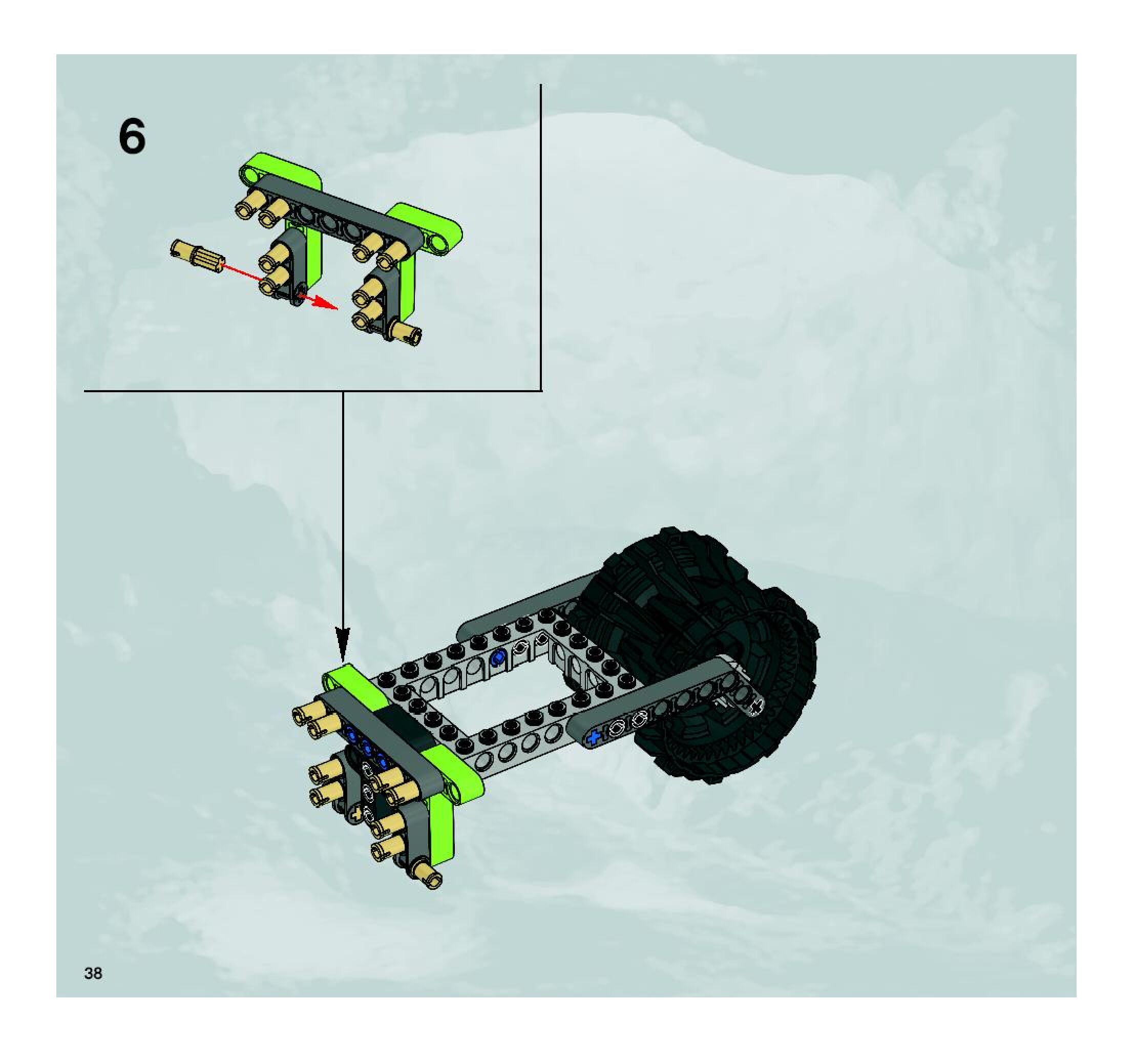 6

38