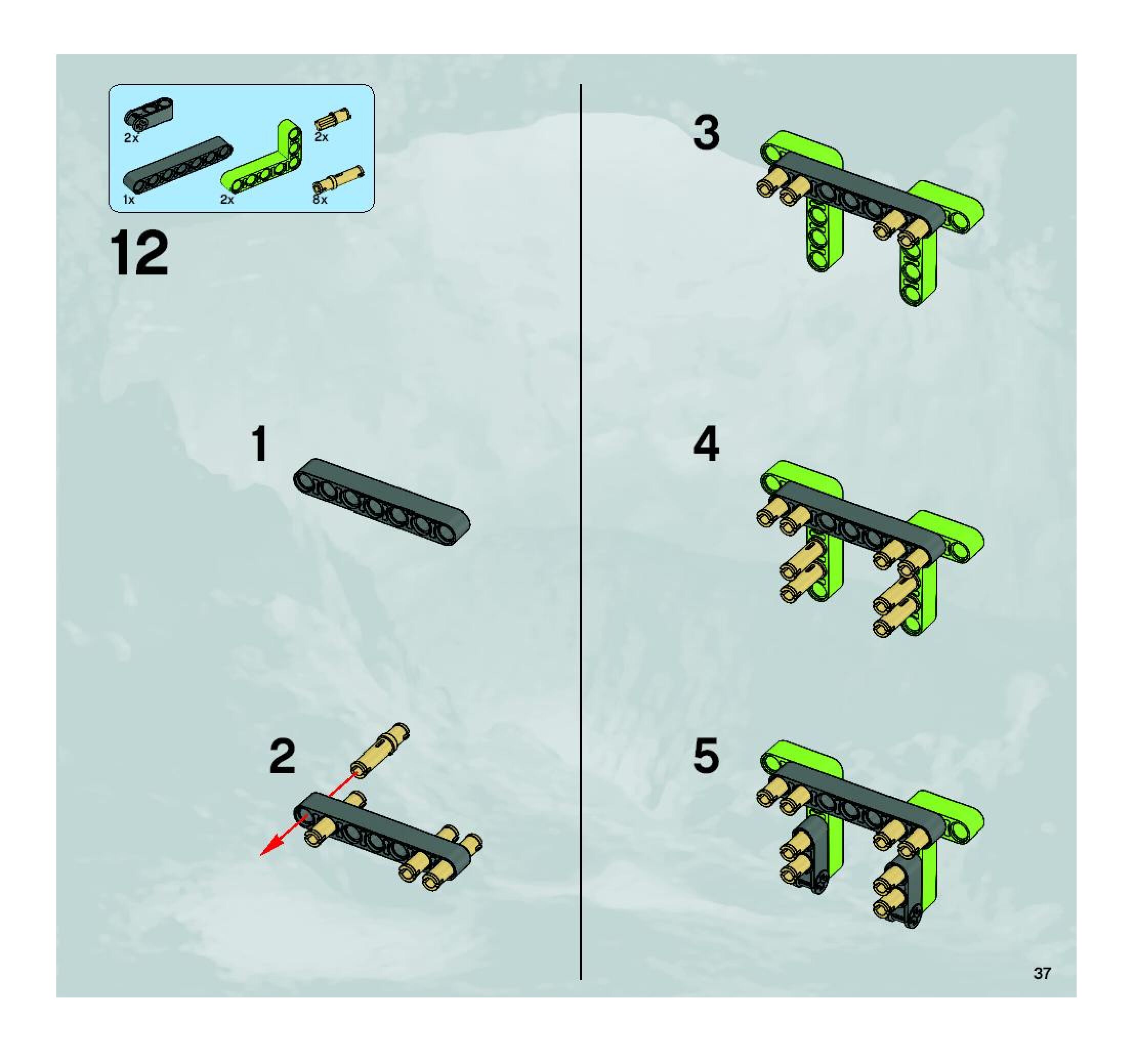 2x
2x
1x
2x
8x

12

1

2

3

4

5

37