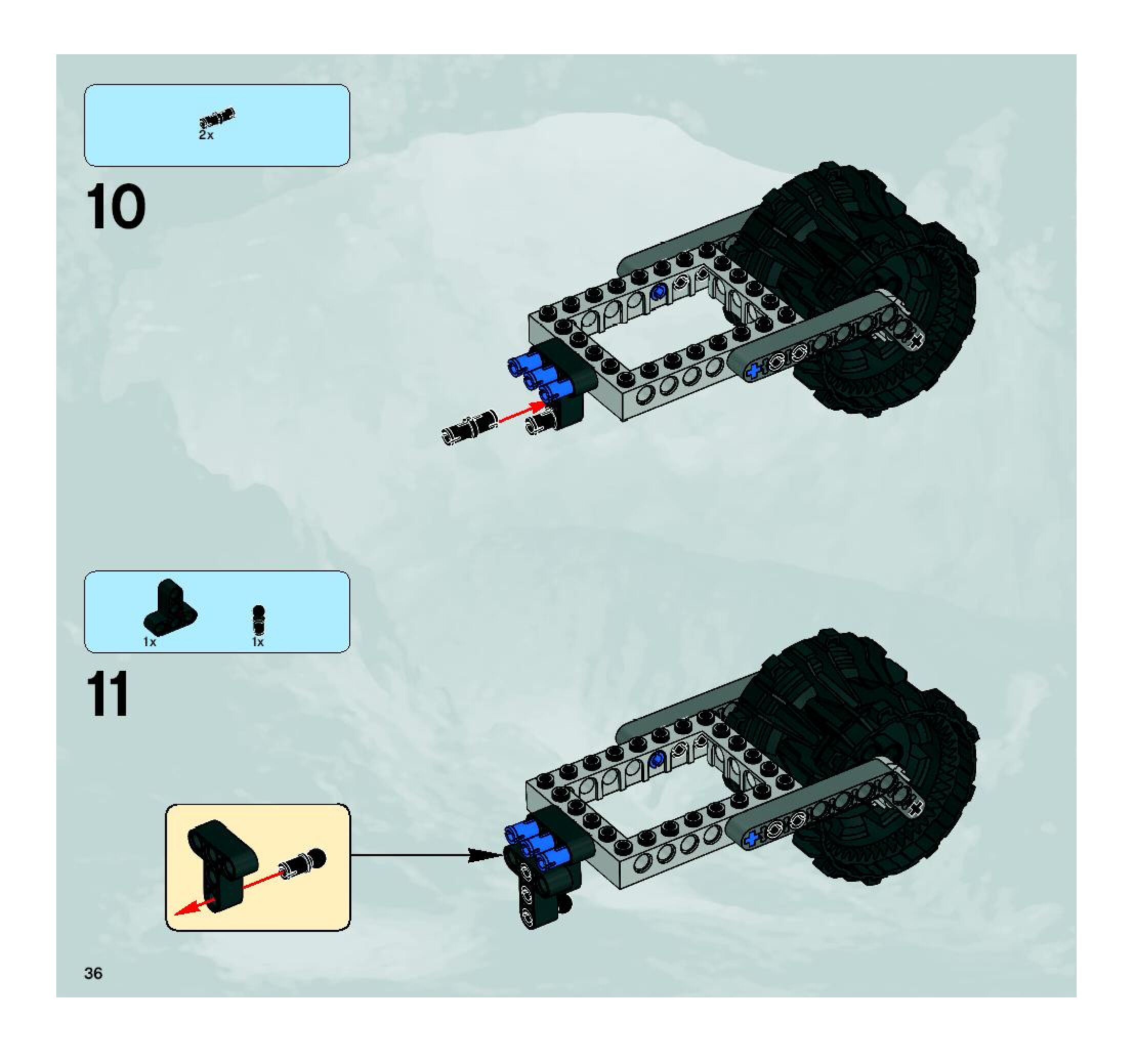 2x

10

1x

1x

11

36