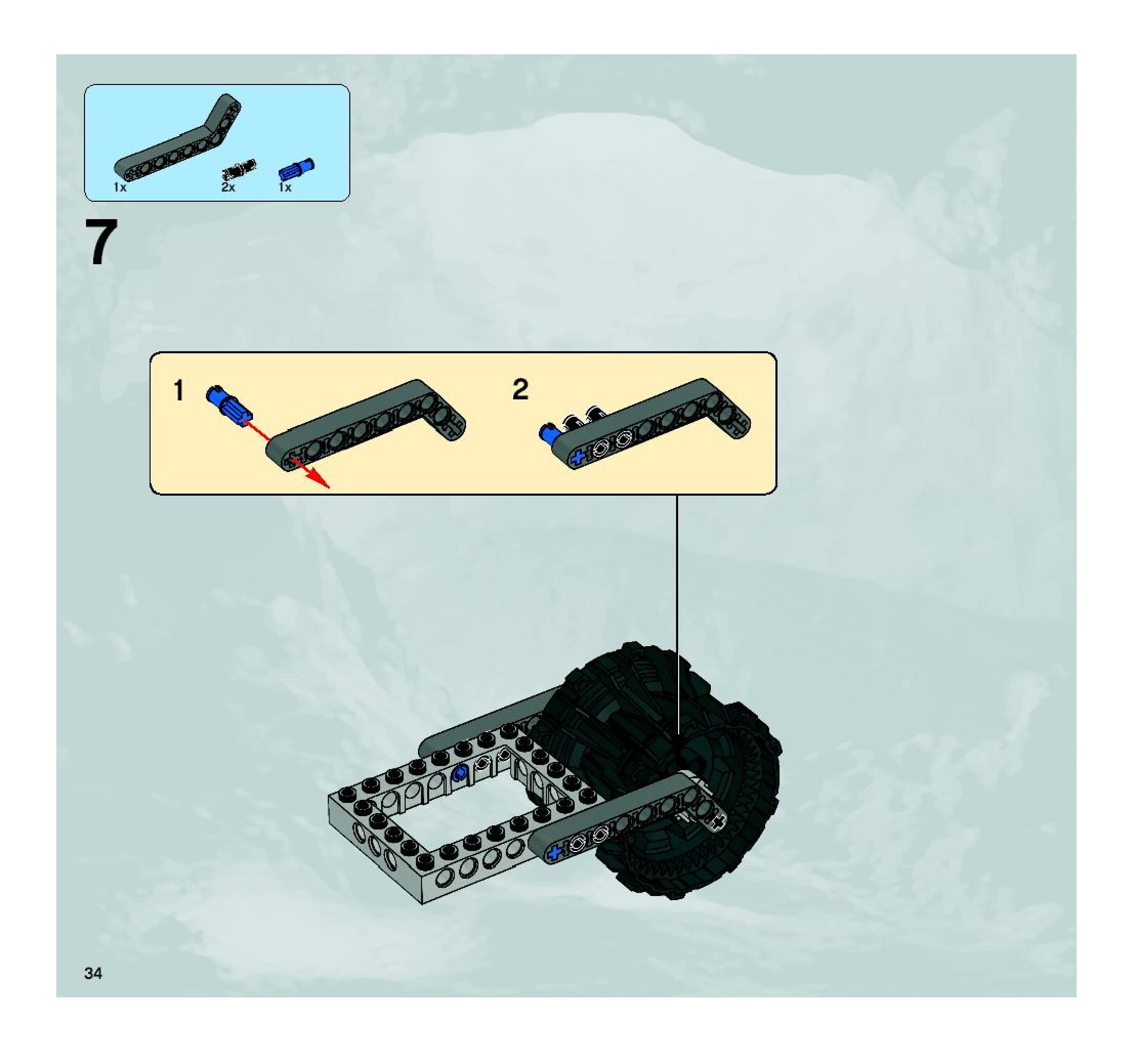 1x 2x 1x

7

1

2

34