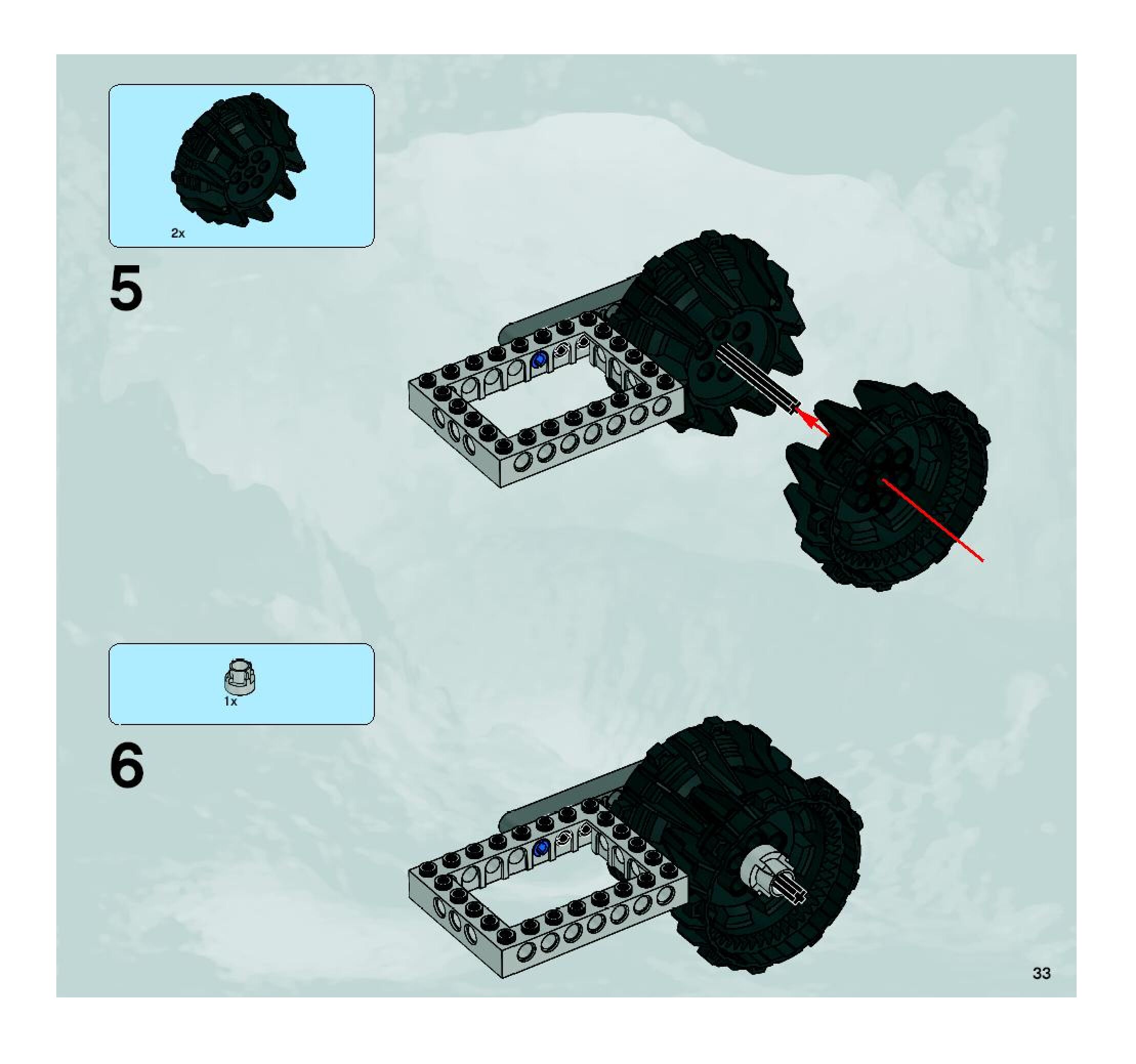 2x

5

1x

6

33