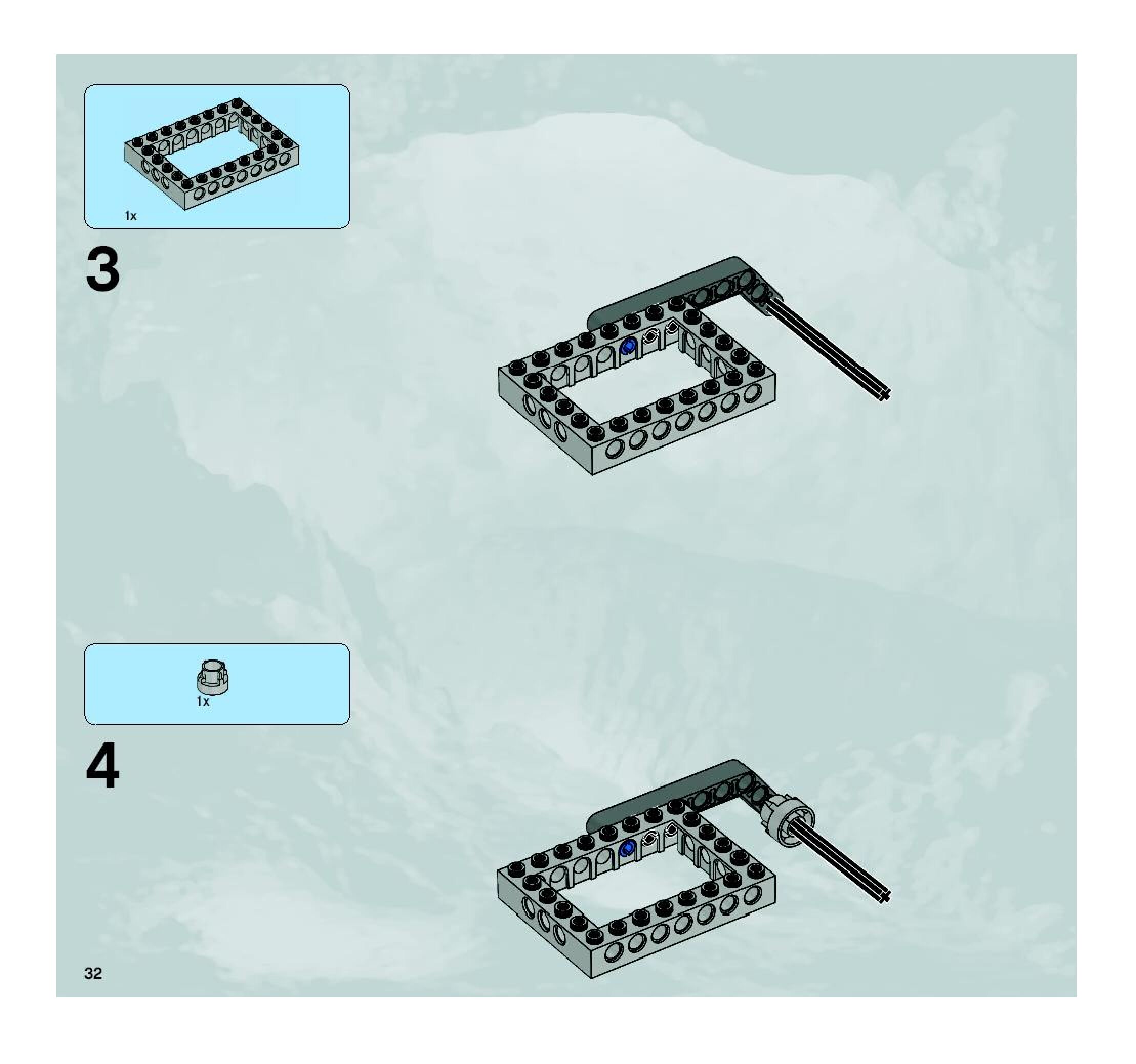 1x

3

1x

4

32