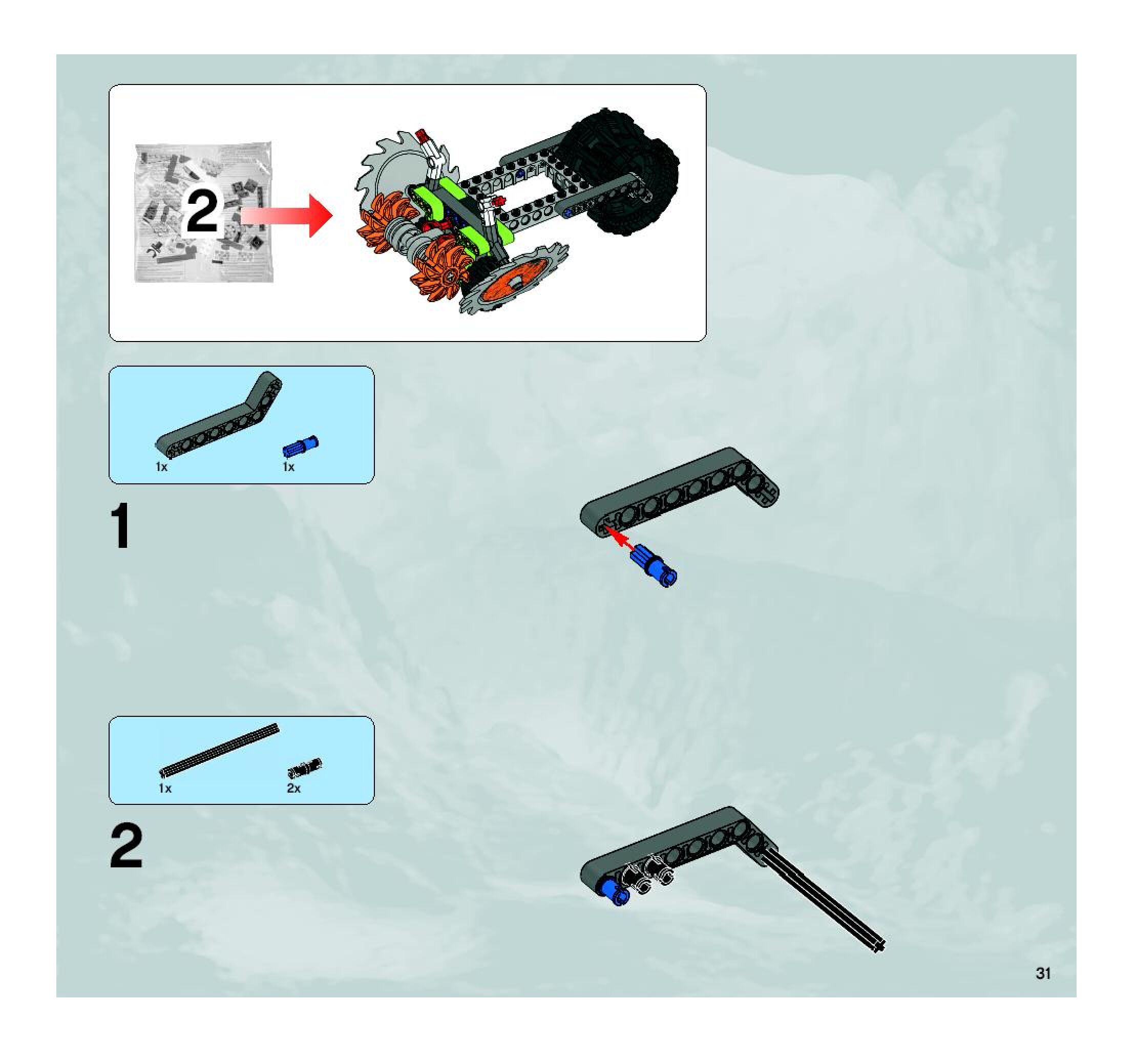 2

1x

1x

1

1x

2x

2

31