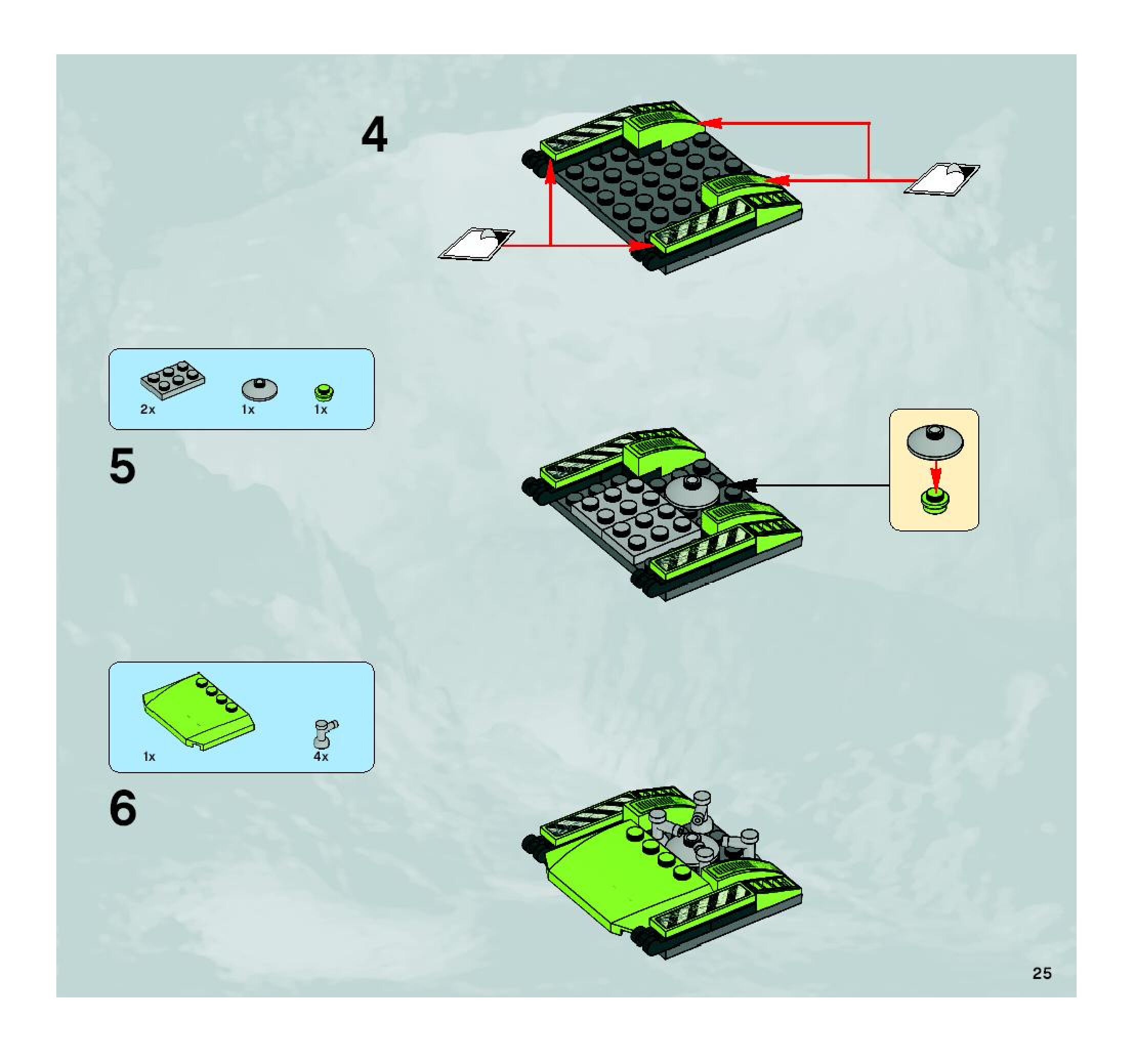 4

2x 1x 1x

5

1x 4x

6

25