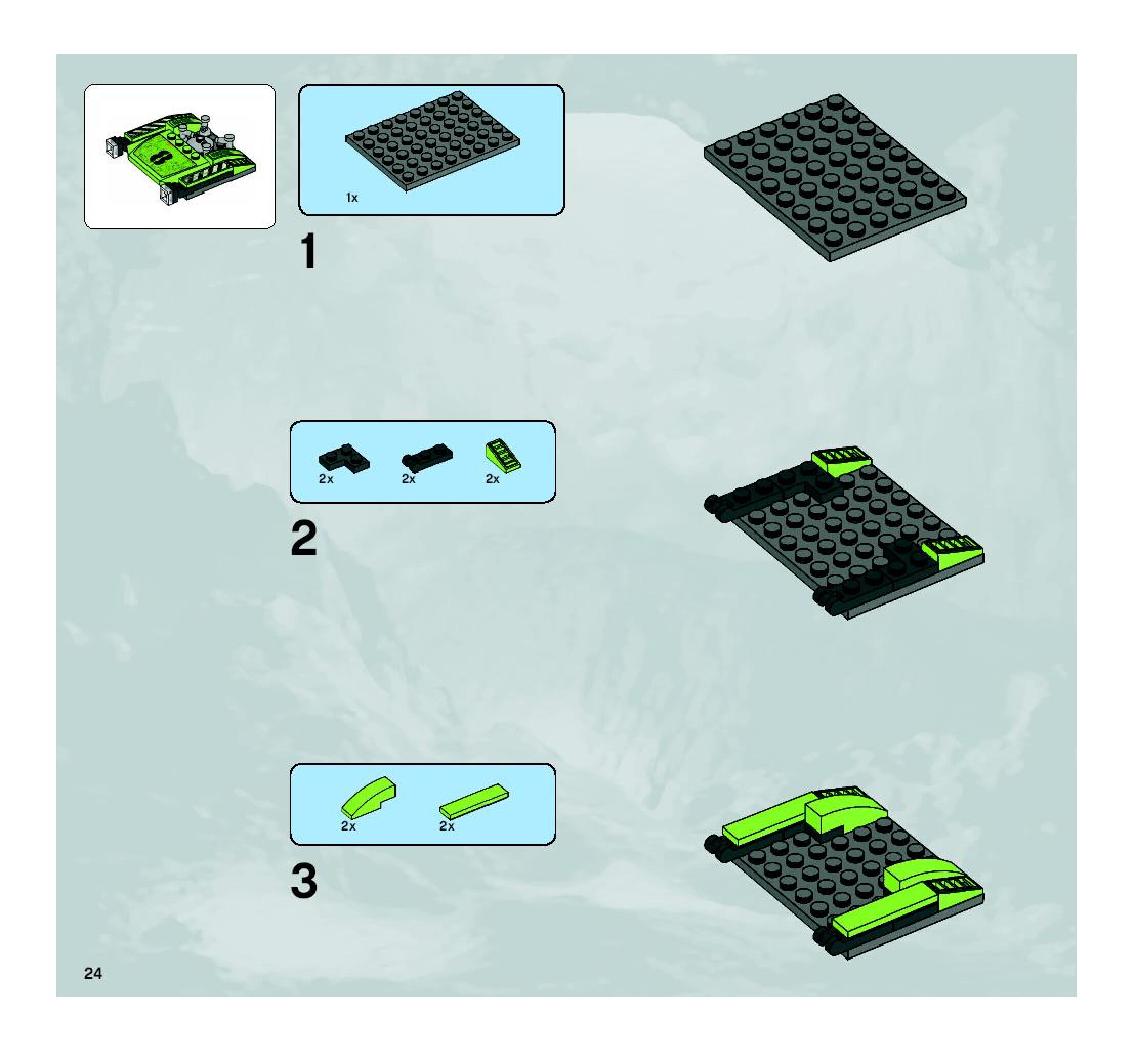 1x

1

2x 2x 2x

2

2x 2x

3

24