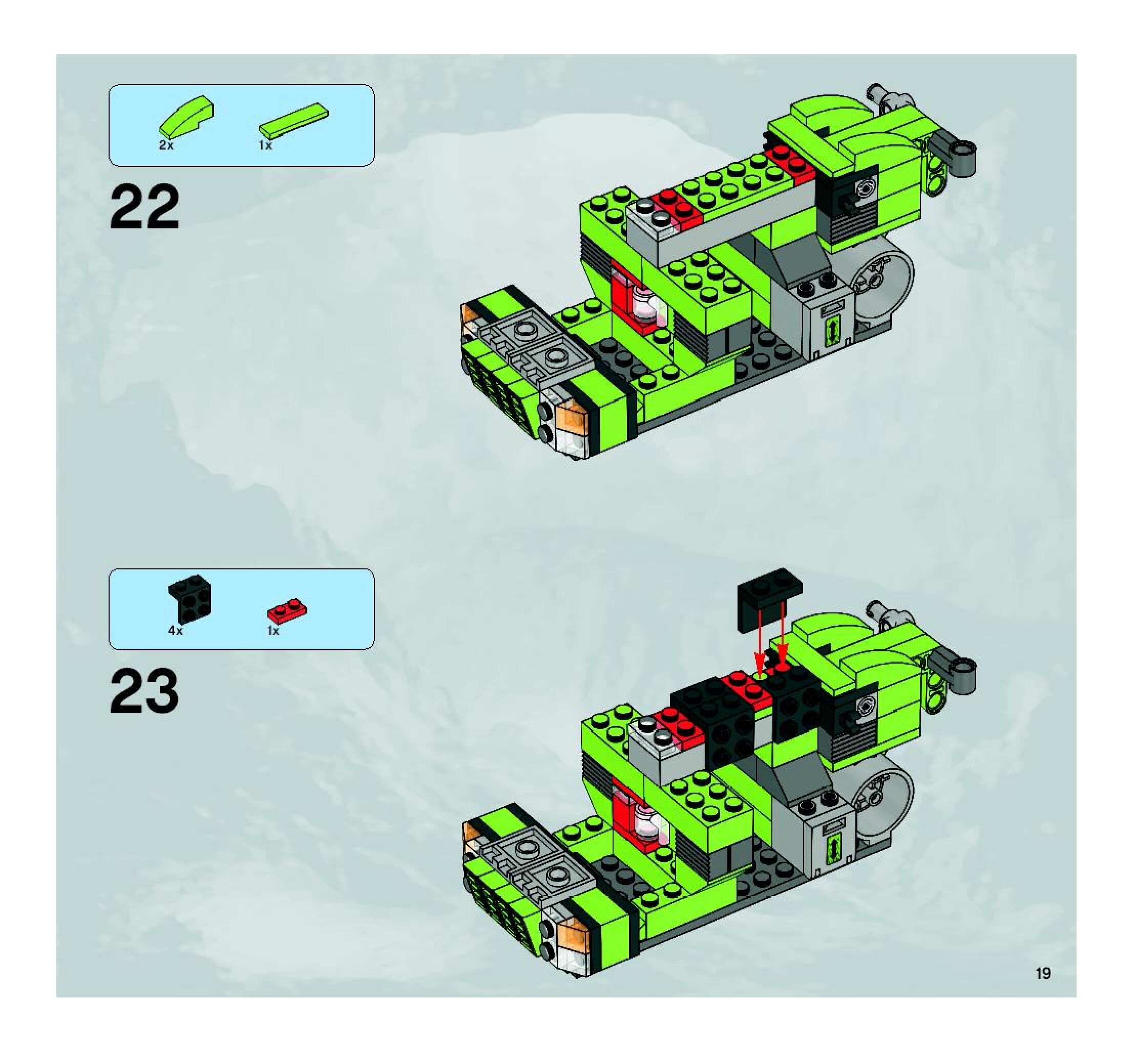 2x 1x

22

4x 1x

23

19