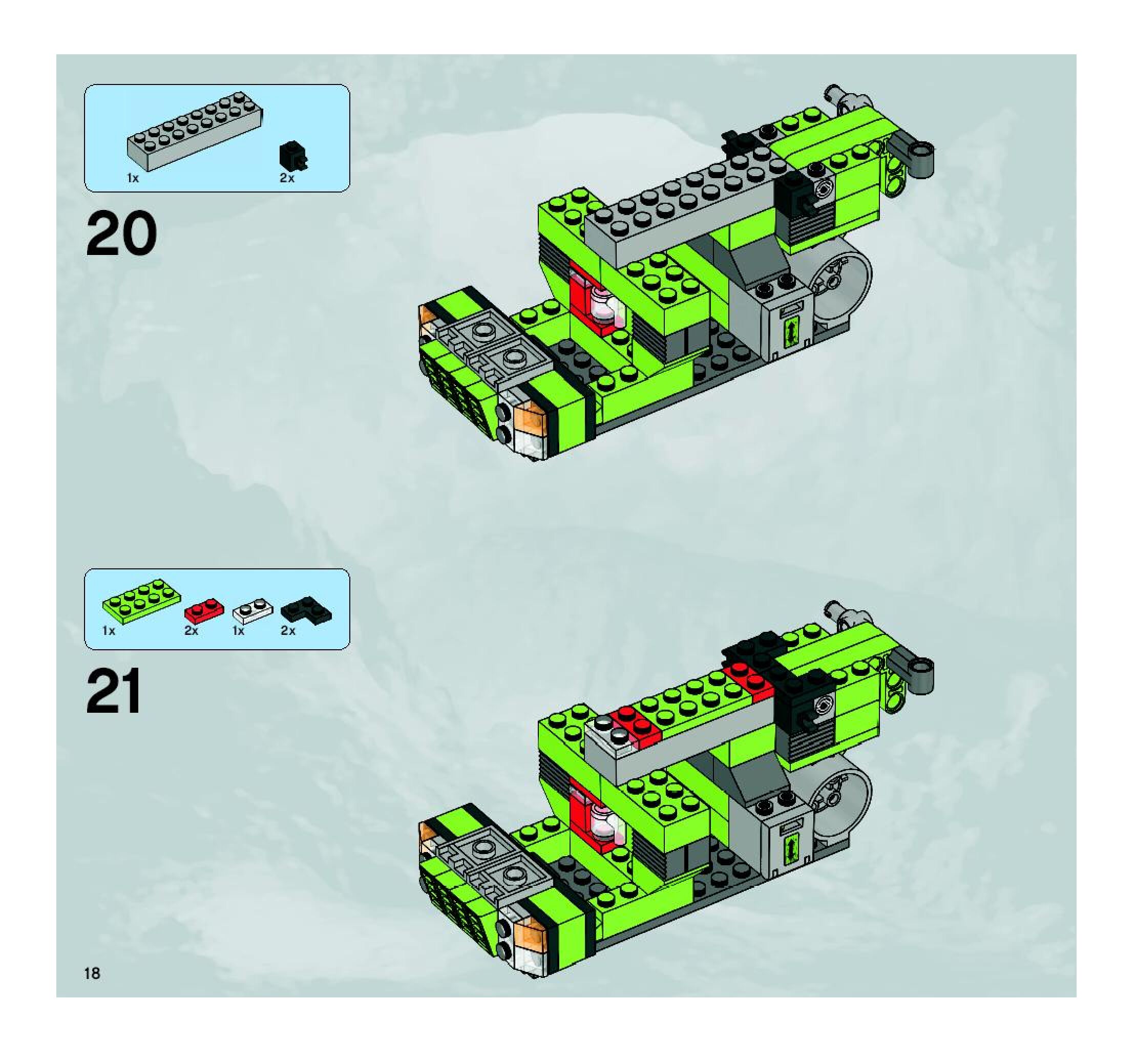 1x 2x

20

1x 2x 1x 2x

21

18