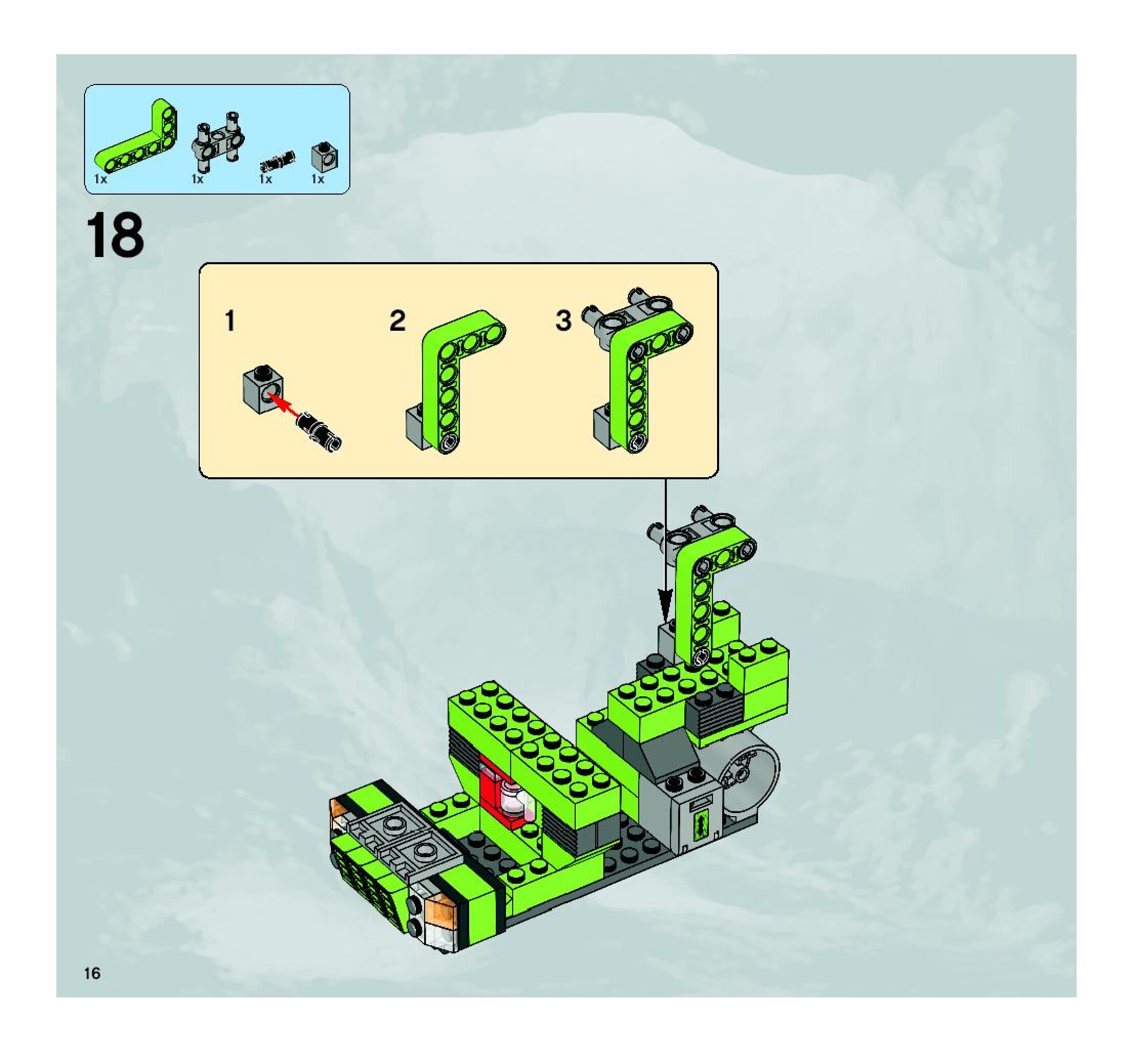 1x 1x 1x 1x

18

1

2

3

16