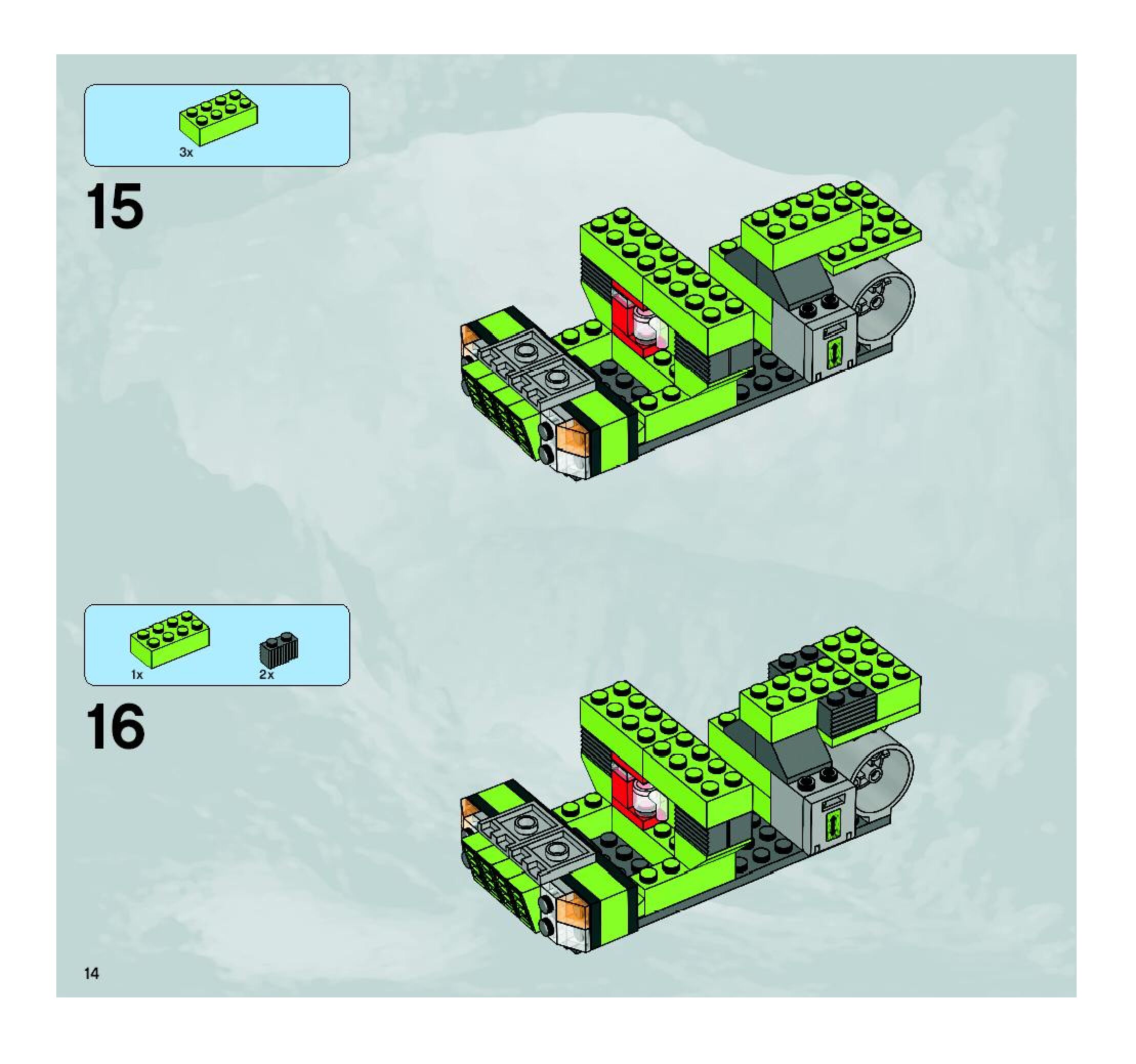 3x

15

1x

2x

16

14