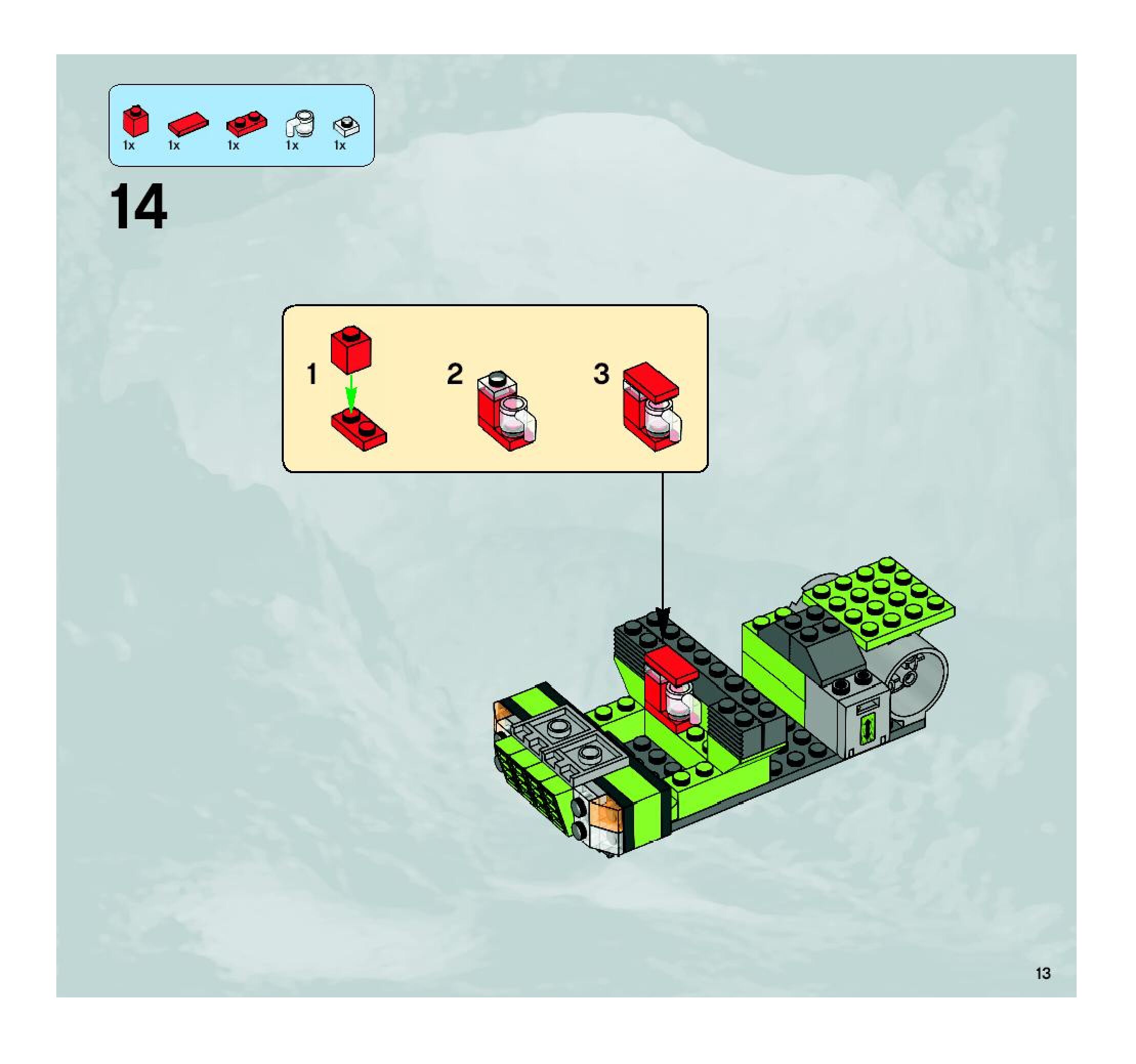 1x 1x 1x 1x 1x

14

1

2

3

13