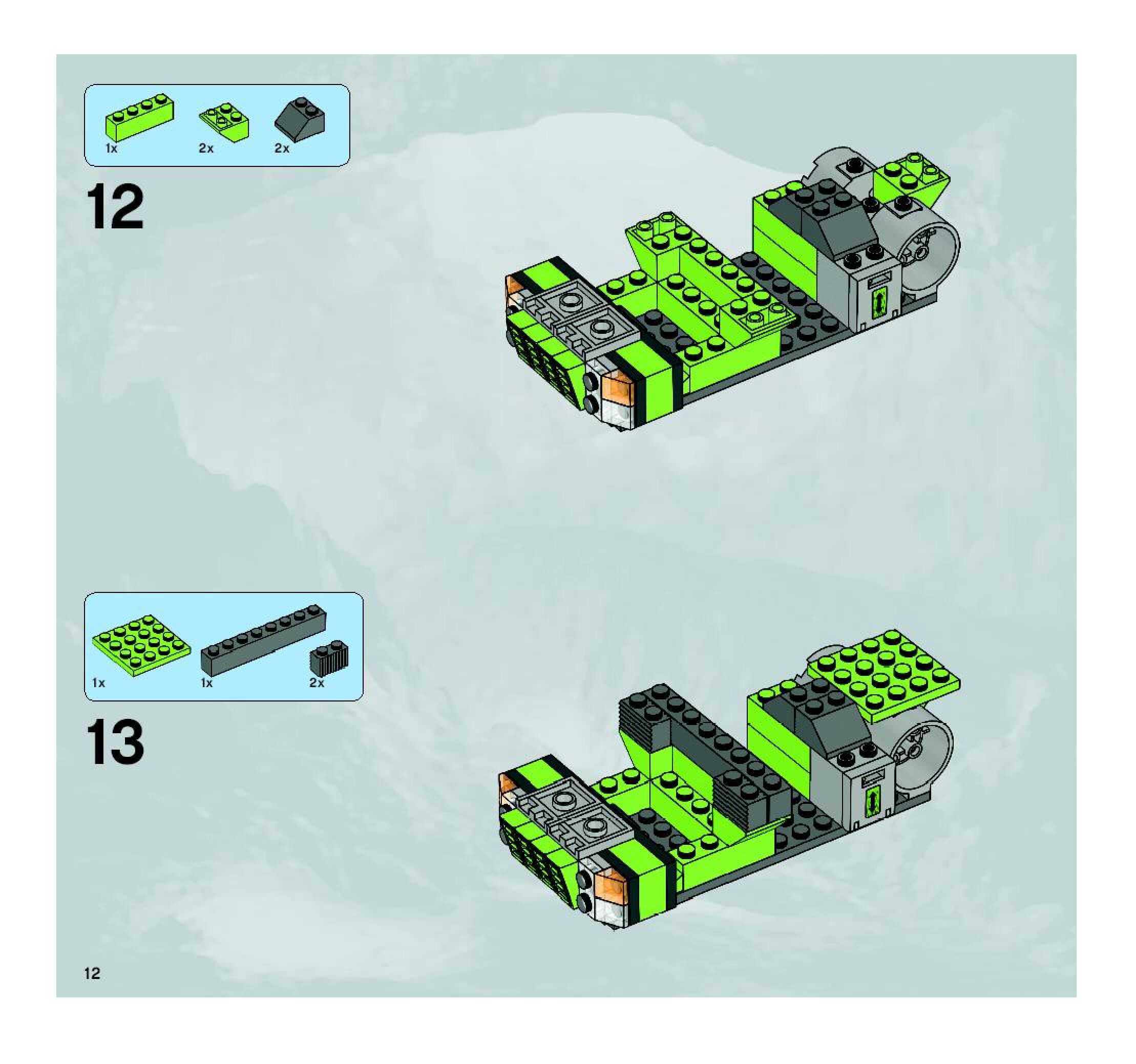 1x 2x 2x

12

1x 1x 2x

13

12