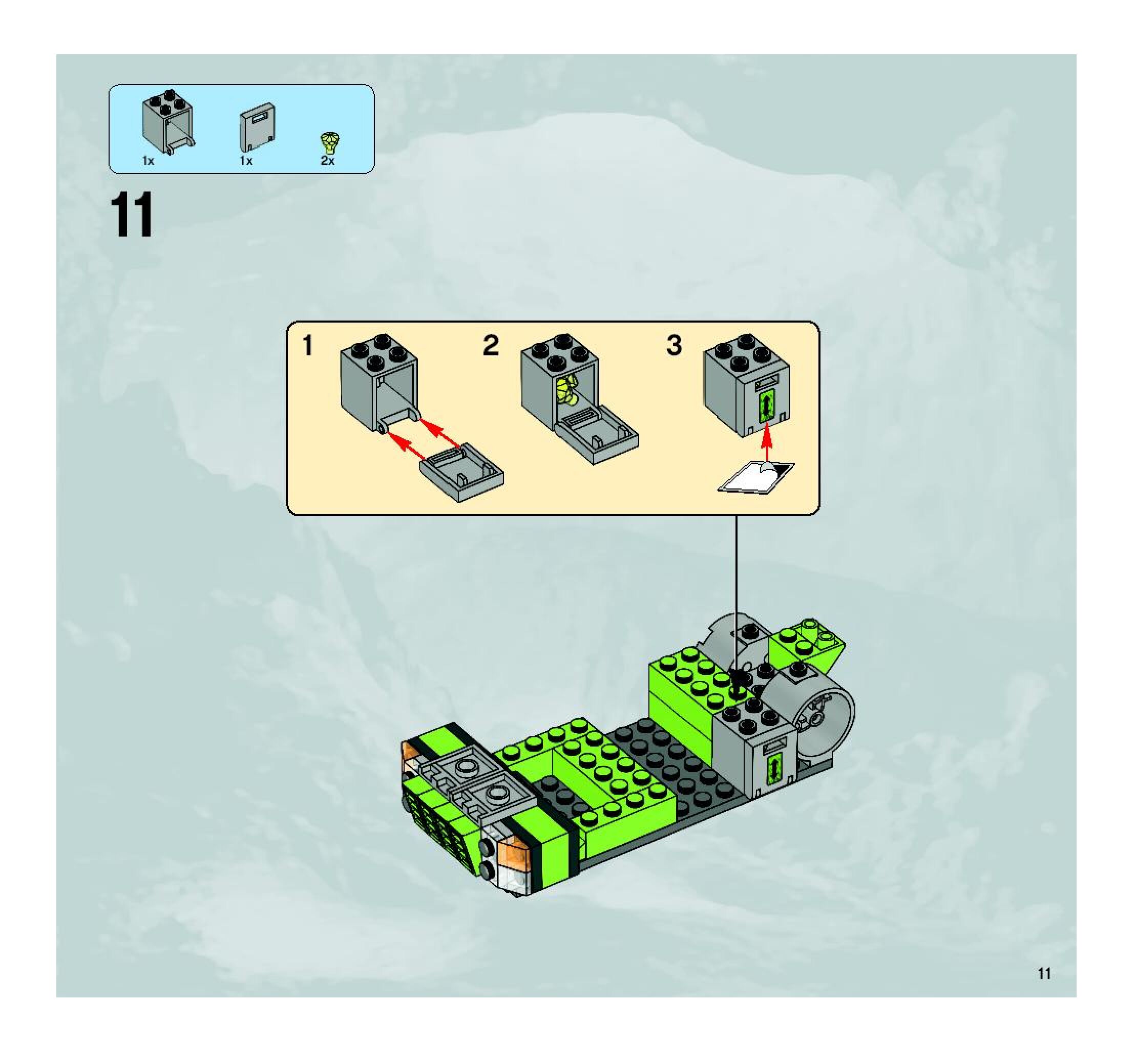 1x
1x
2x

11

1
2
3

11