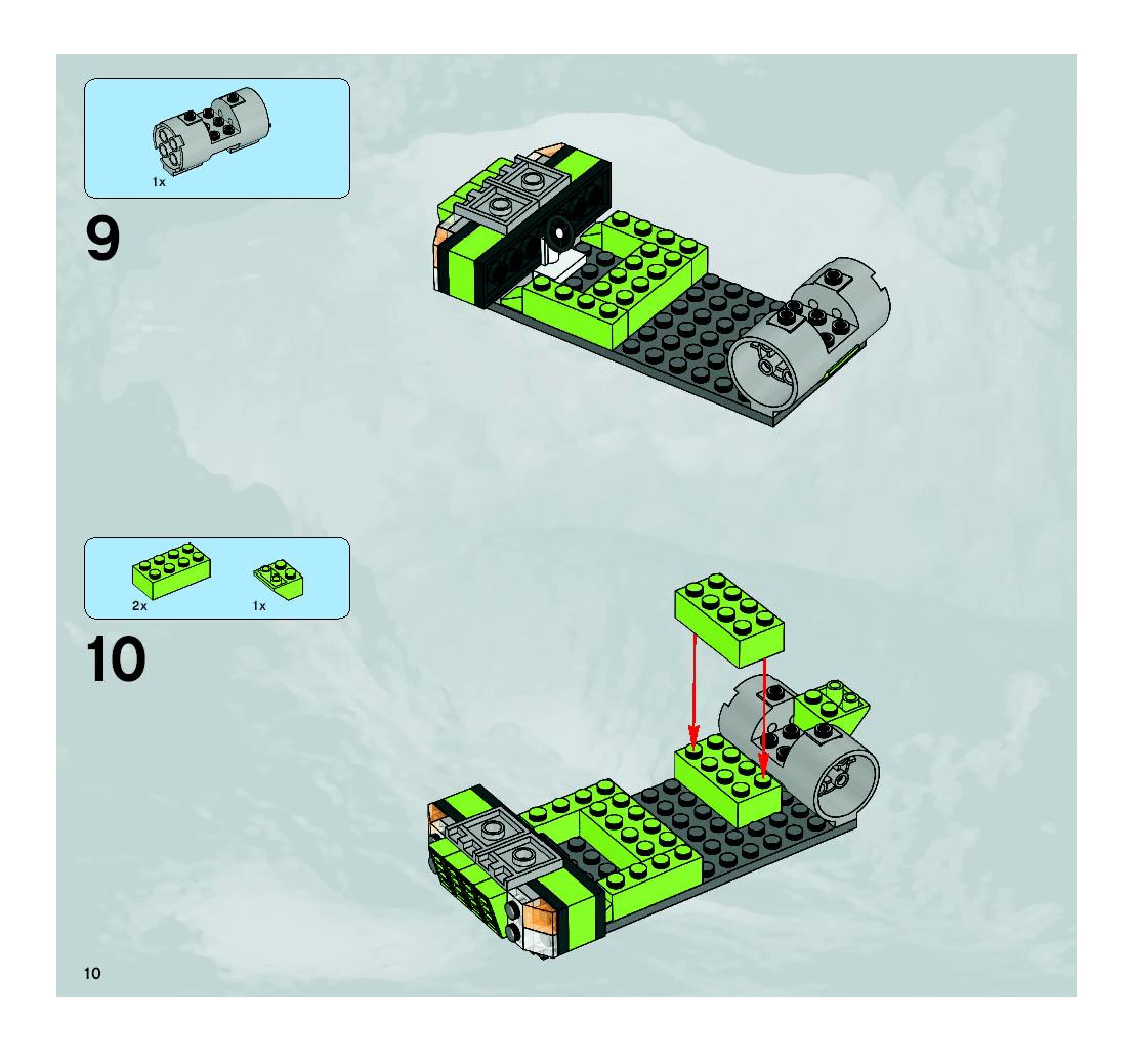 1x

9

2x

1x

10

10