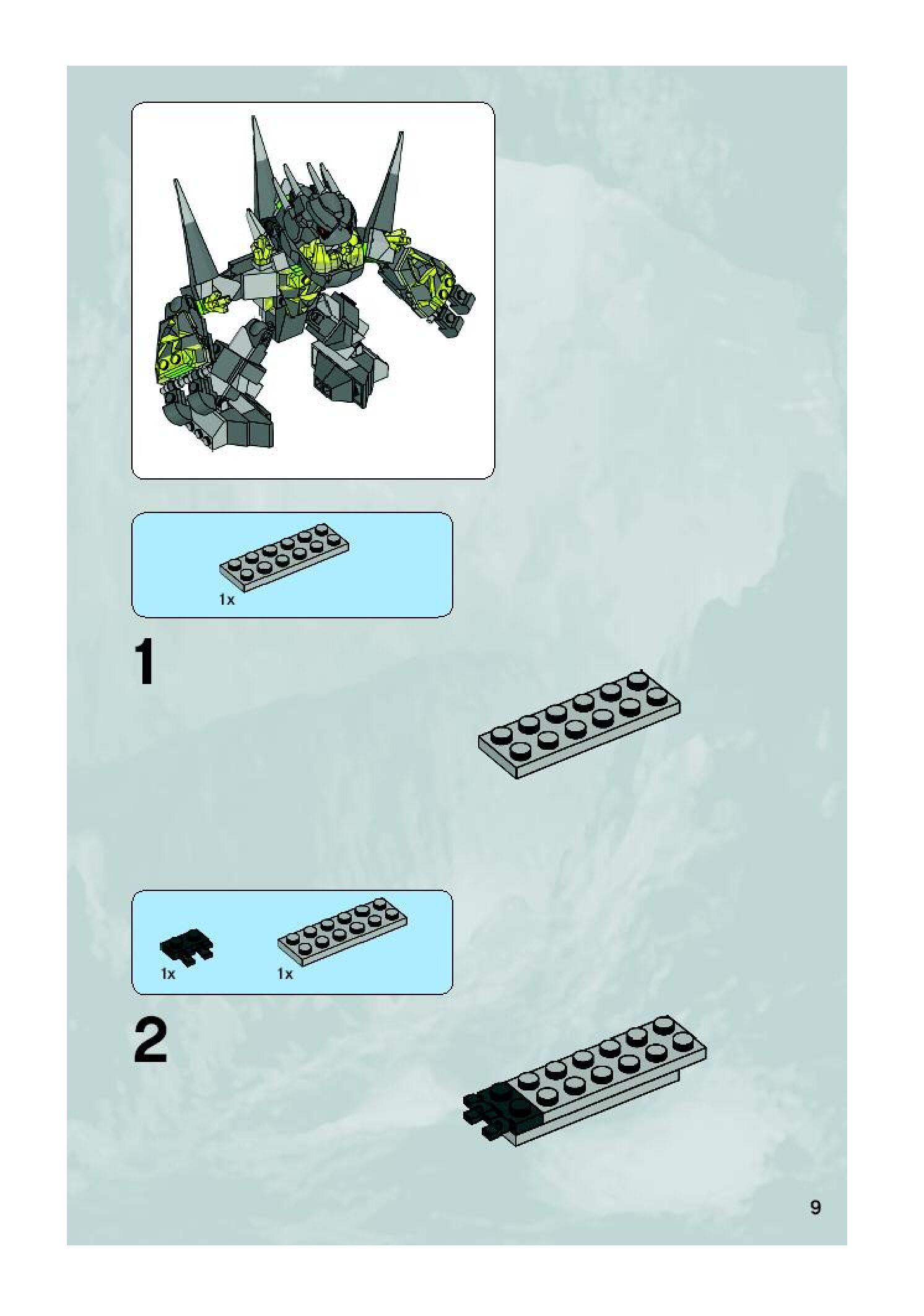 1x

1

1x

1x

2

9