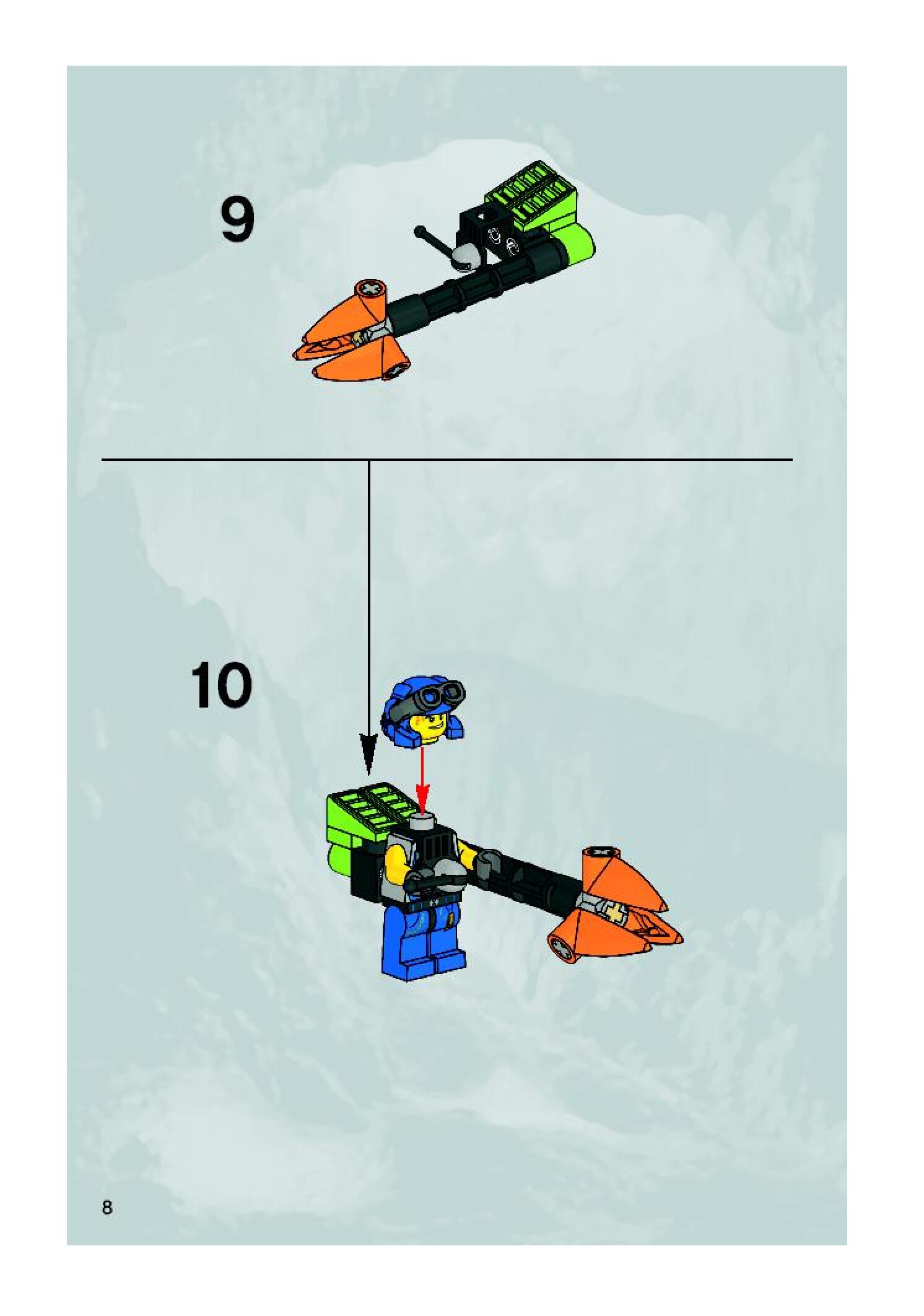 9

10

8