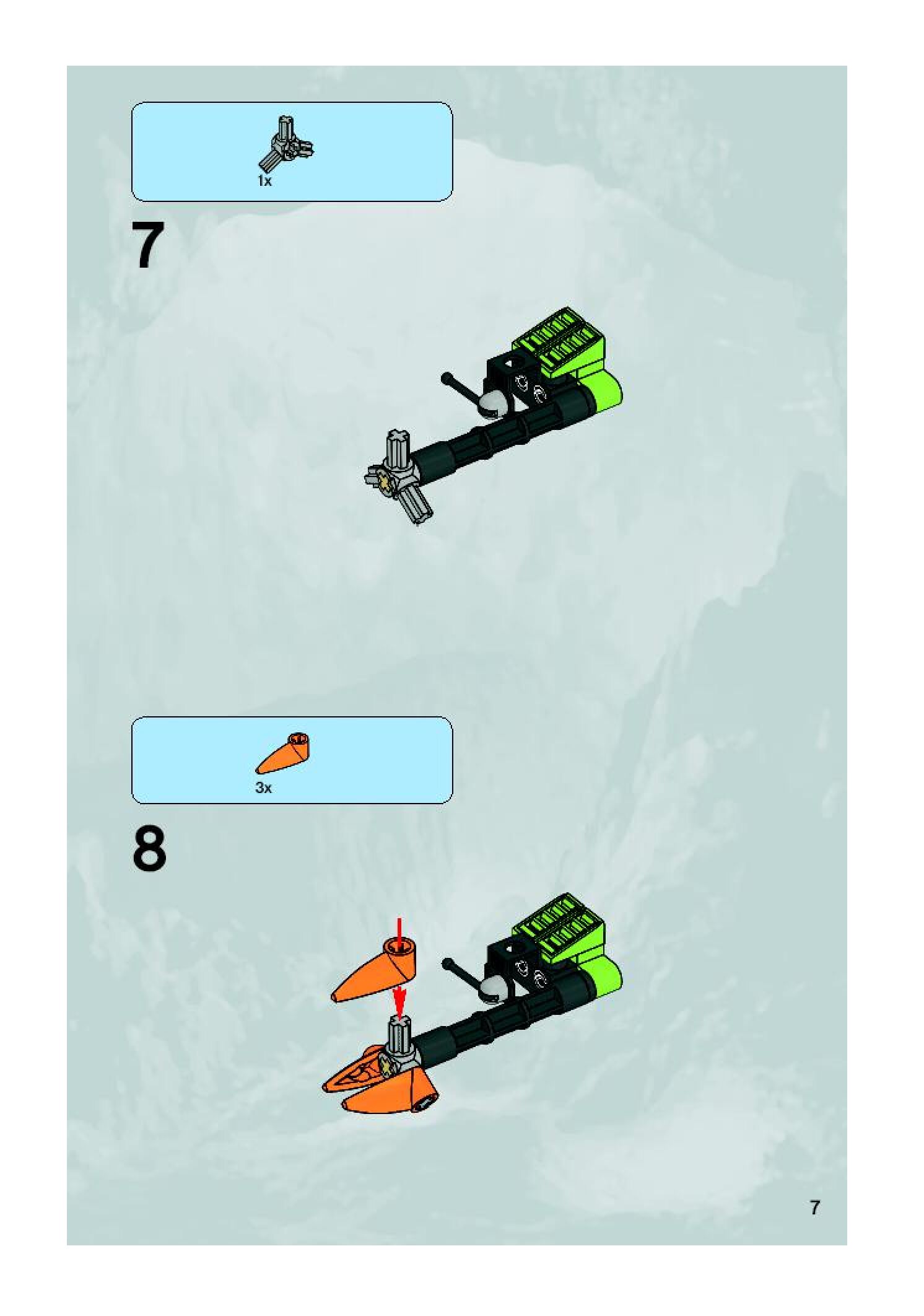 1x

7

3x

8

7