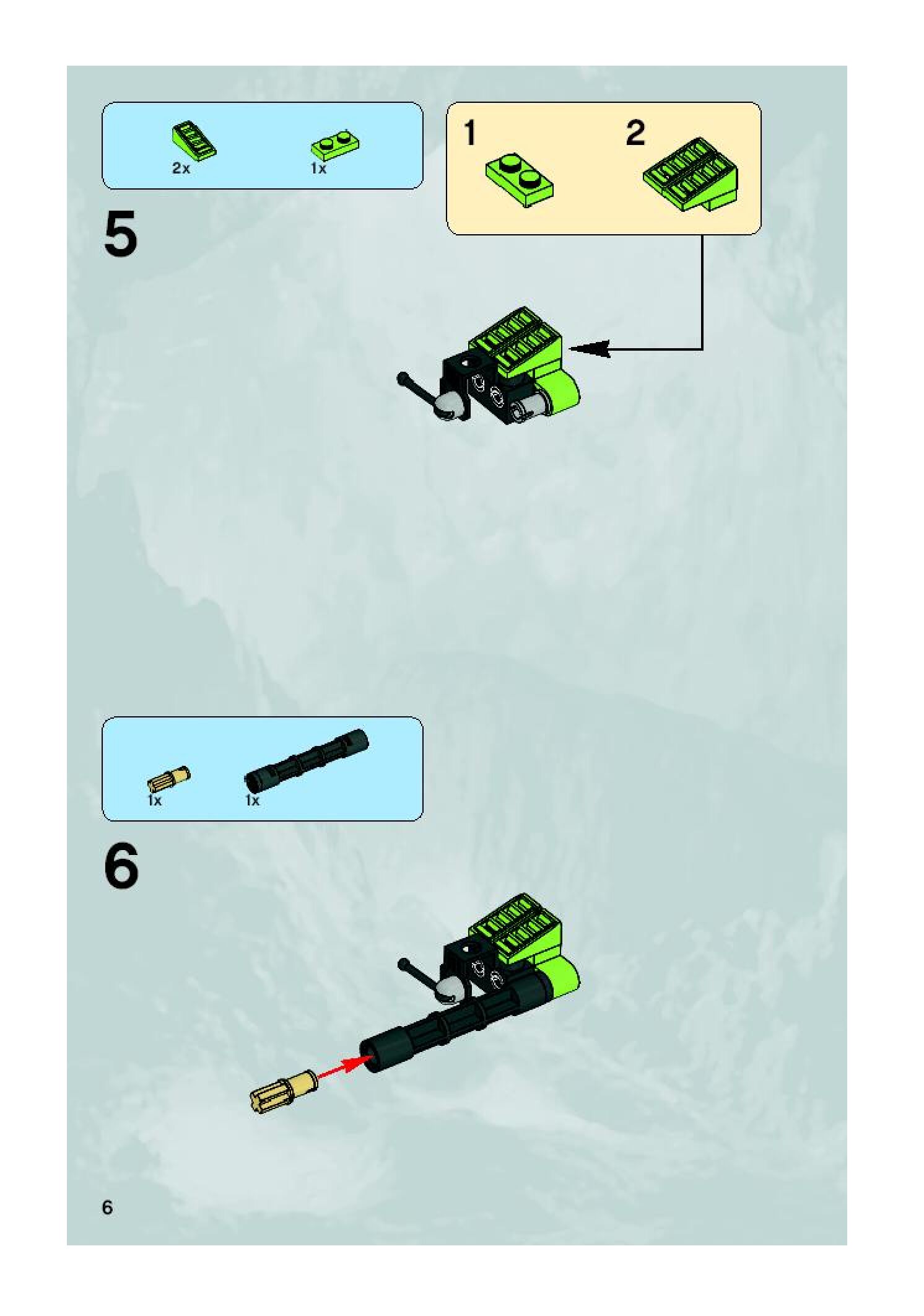 2x
1x

1
2

5

1x
1x

6

6