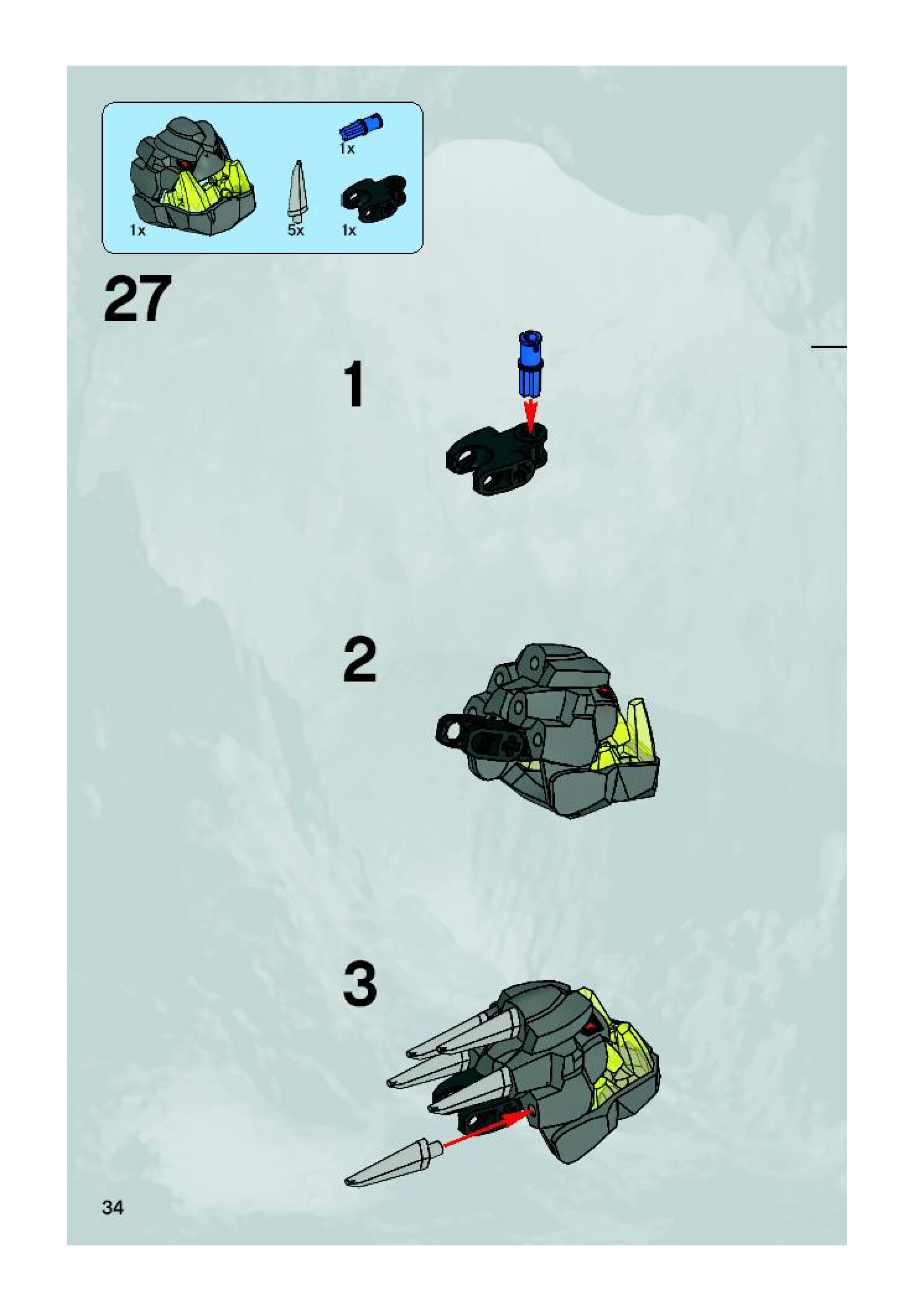 1x
1x
5x
1x

27

1

2

3

34