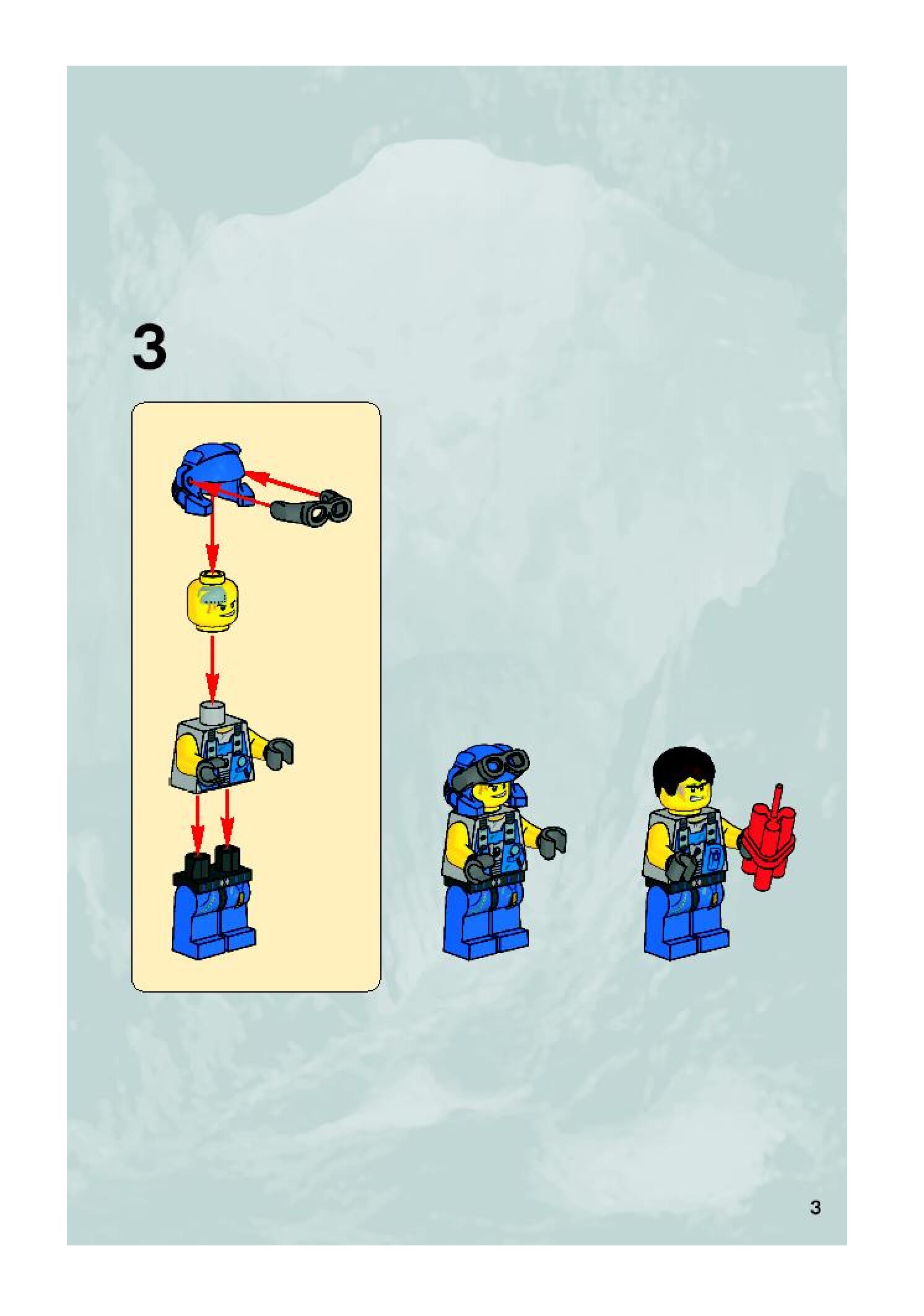 3

3