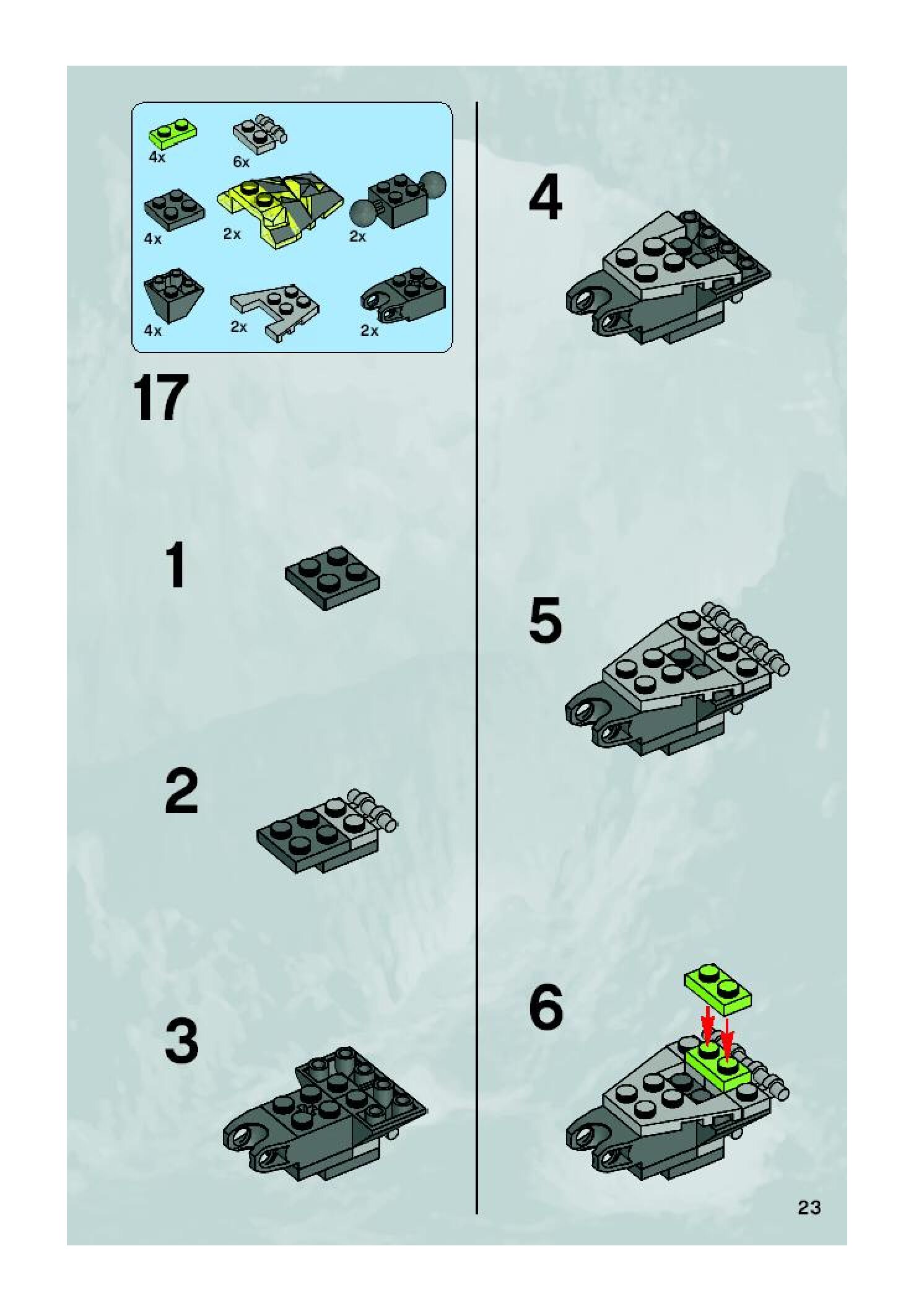 4x
6x
4x
2x
2x
4x
2x
2x

17

1

2

3

4

5

6

23