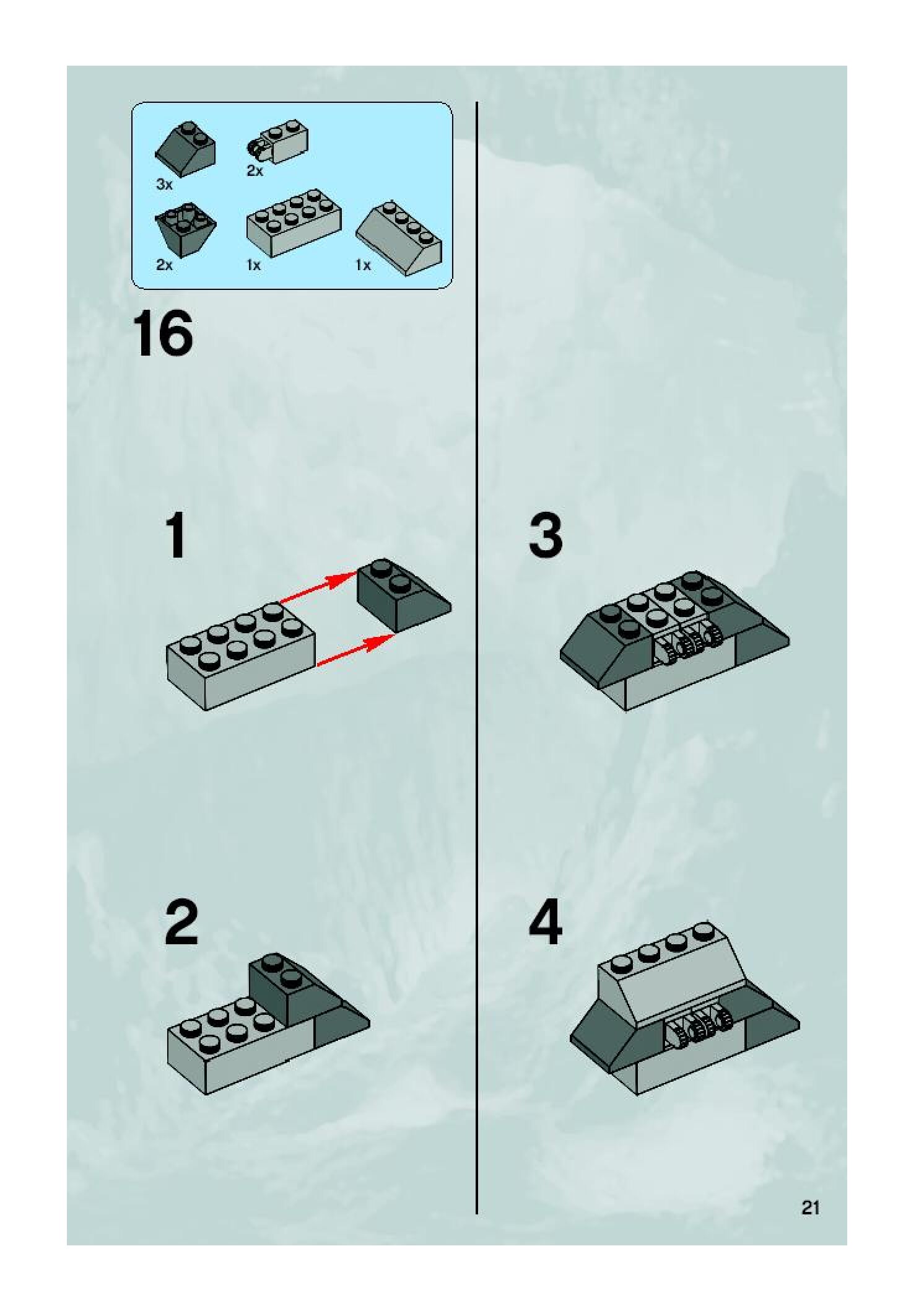 3x
2x
2x
1x
1x

16

1

2

3

4

21