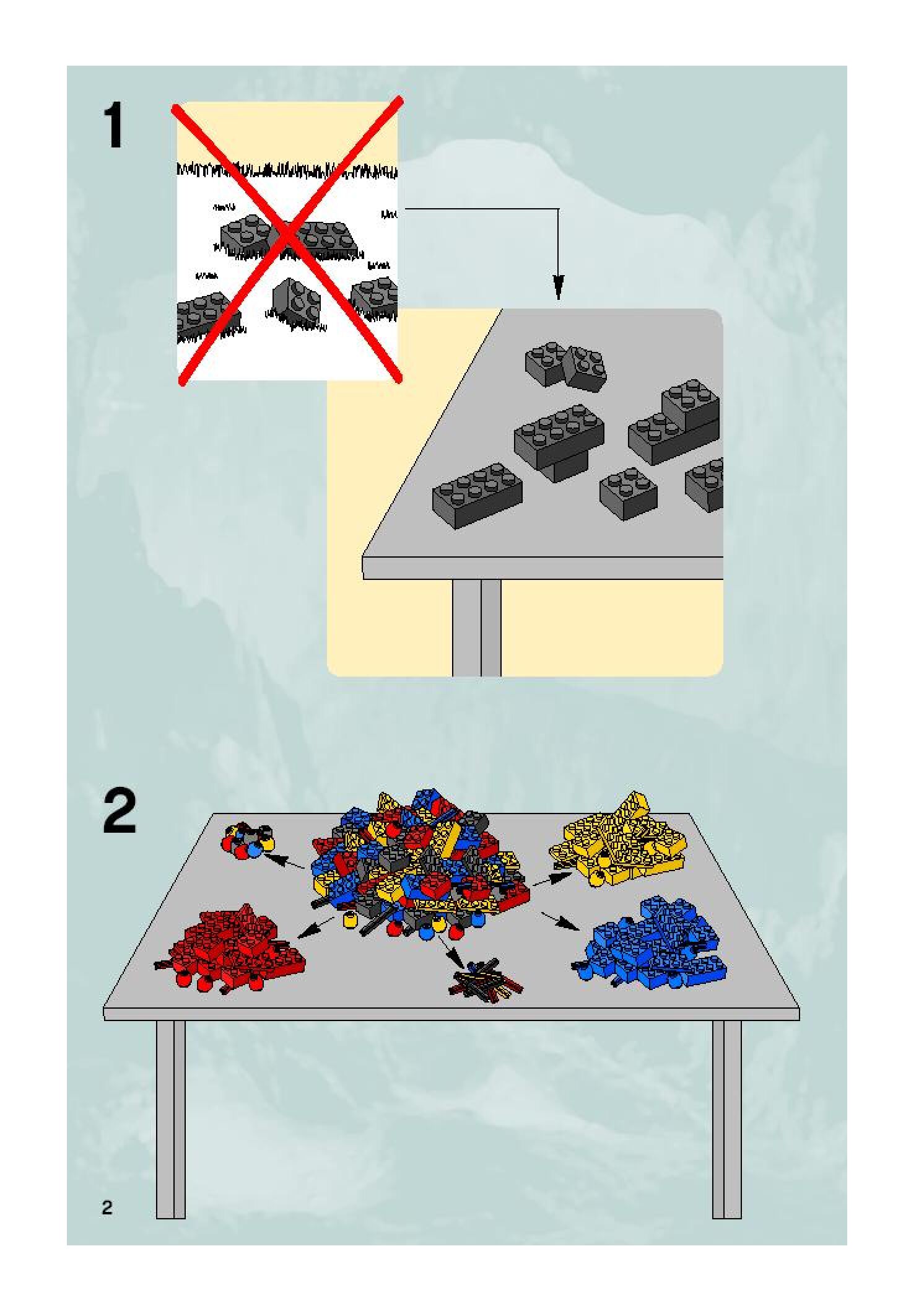 1

2

2