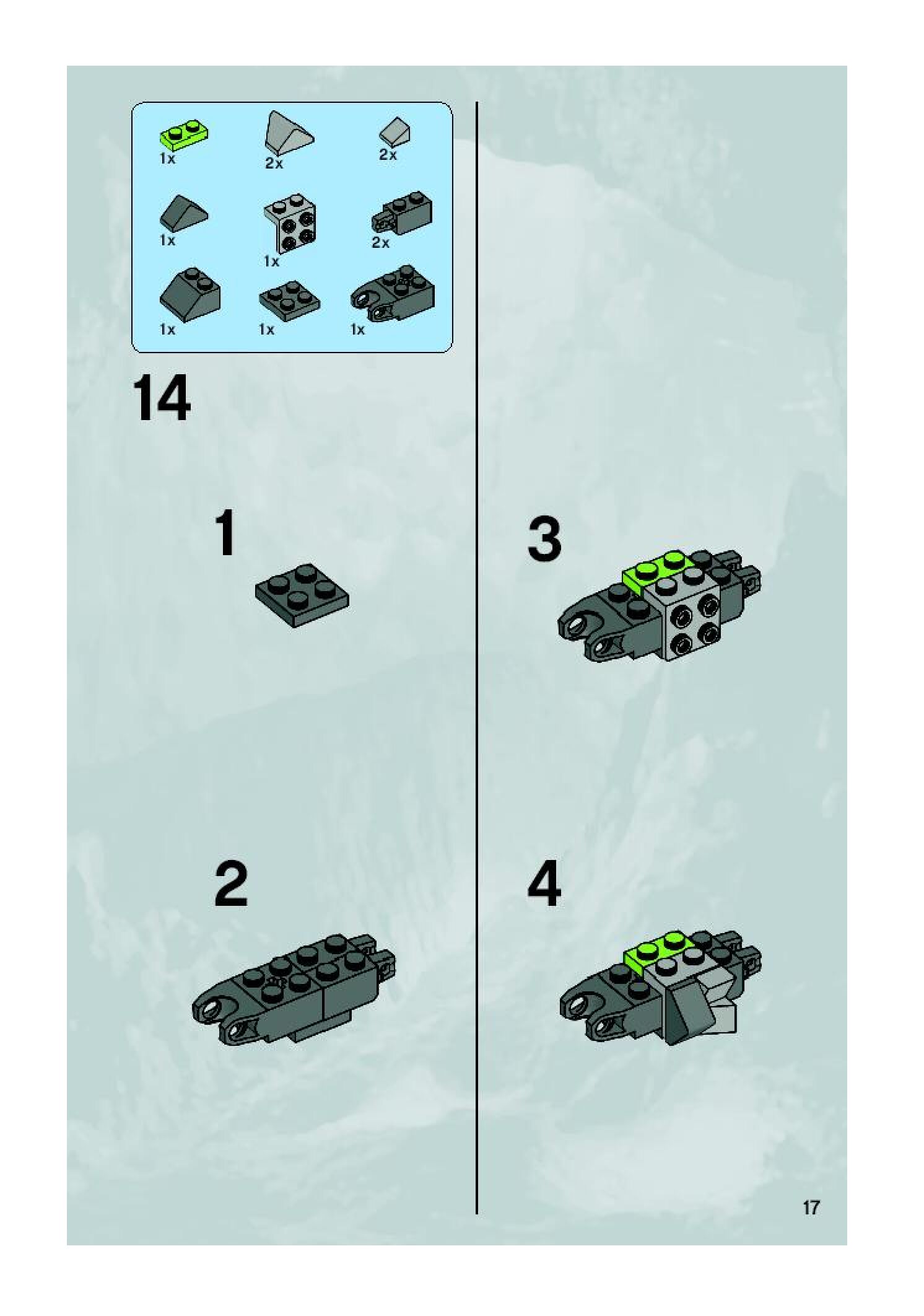 1x
2x
2x
1x
1x
2x
1x
1x
1x

14

1

2

3

4

17