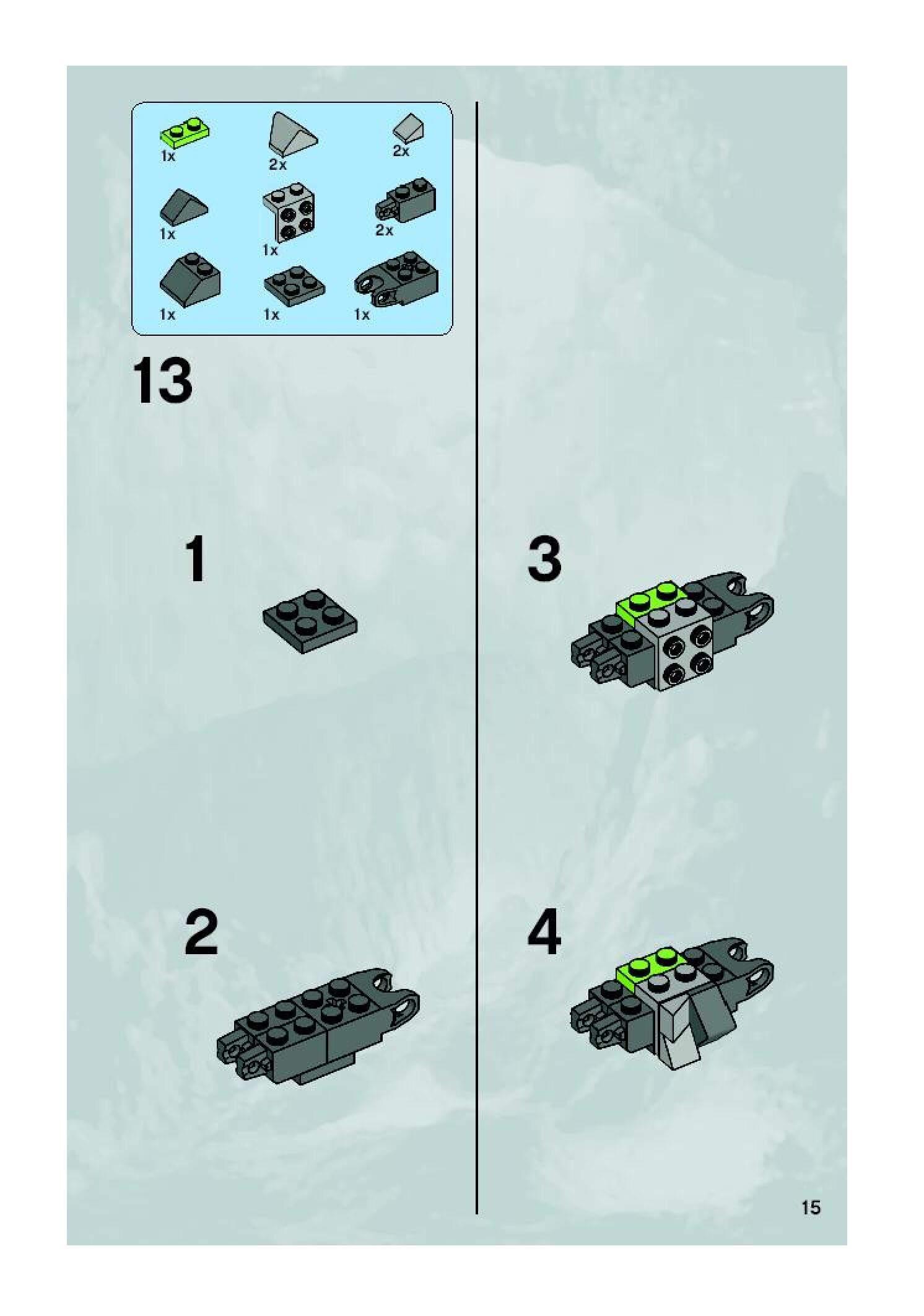 1x
2x
2x
1x
1x
2x
1x
1x
1x

13

1

2

3

4

15