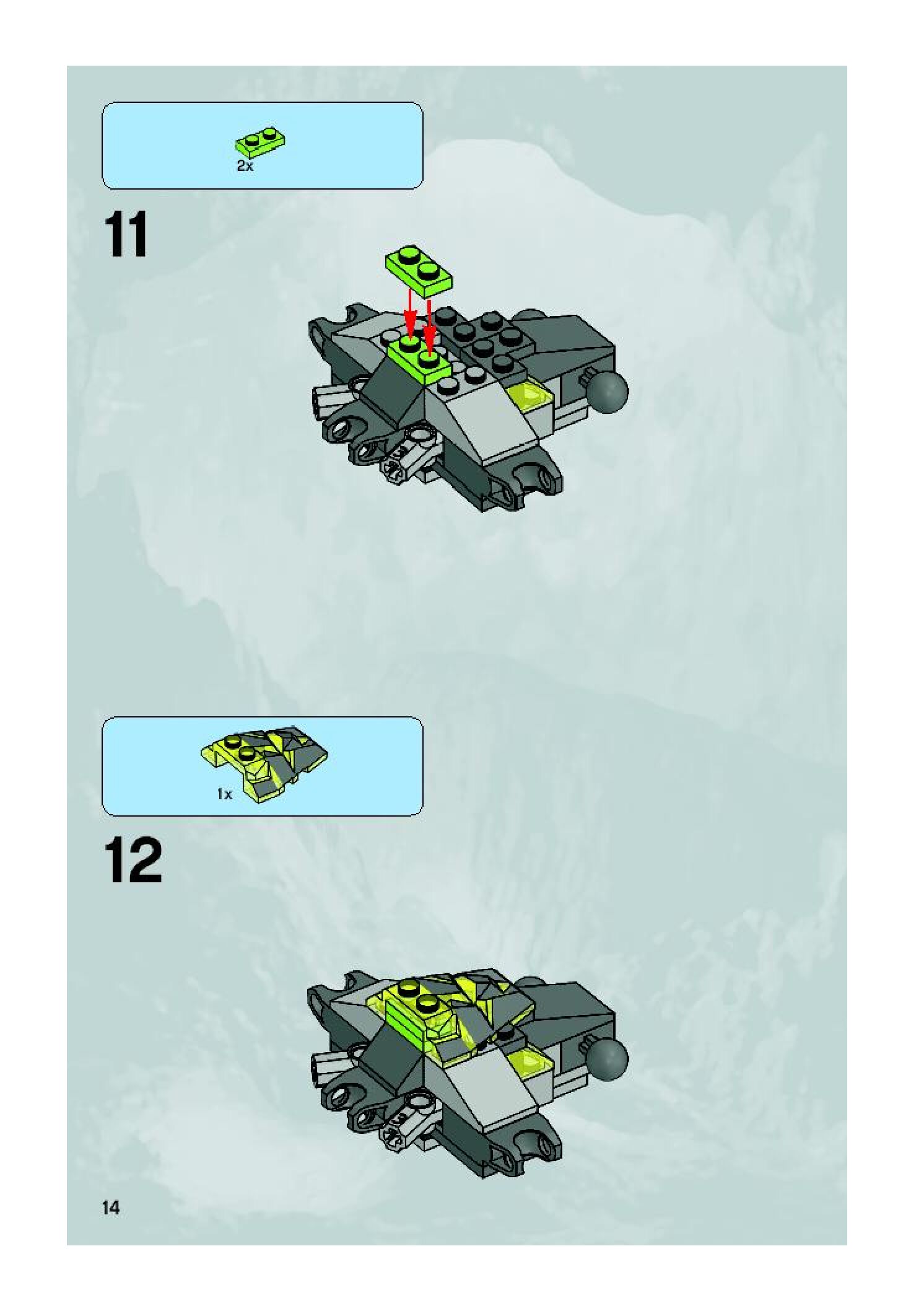 2x

11

1x

12

14