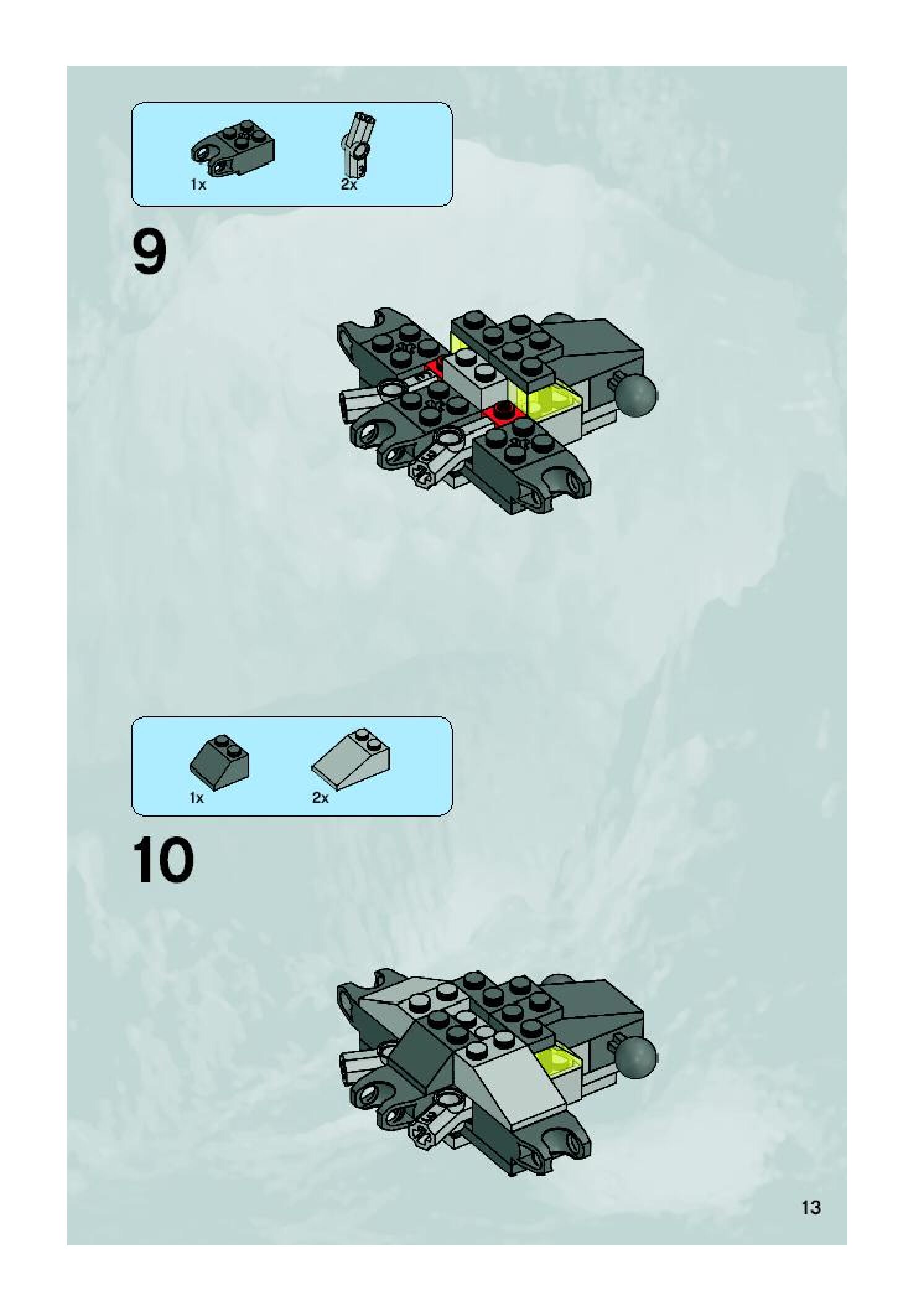 1x 2x

9

1x 2x

10

13