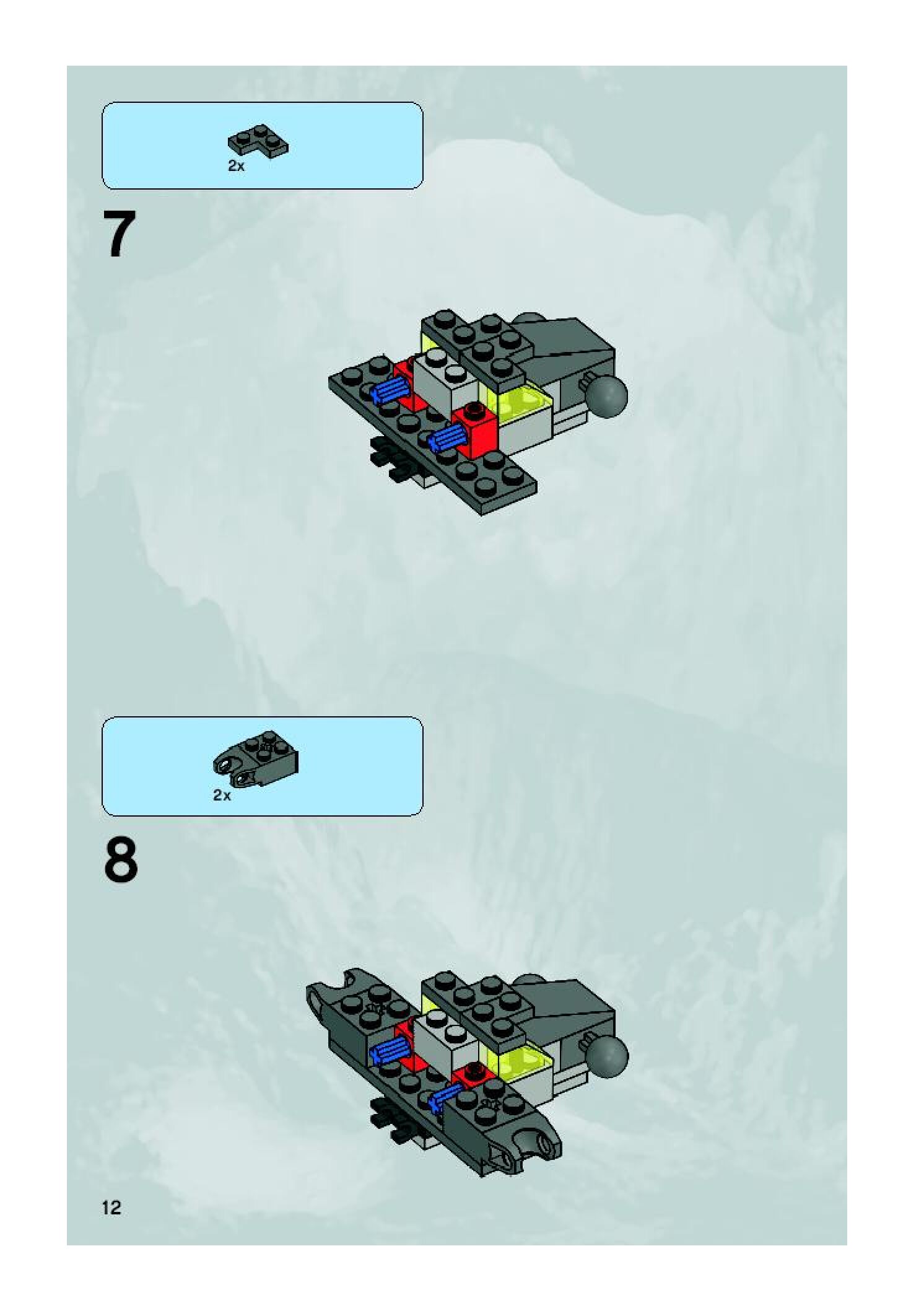 2x

7

2x

8

12