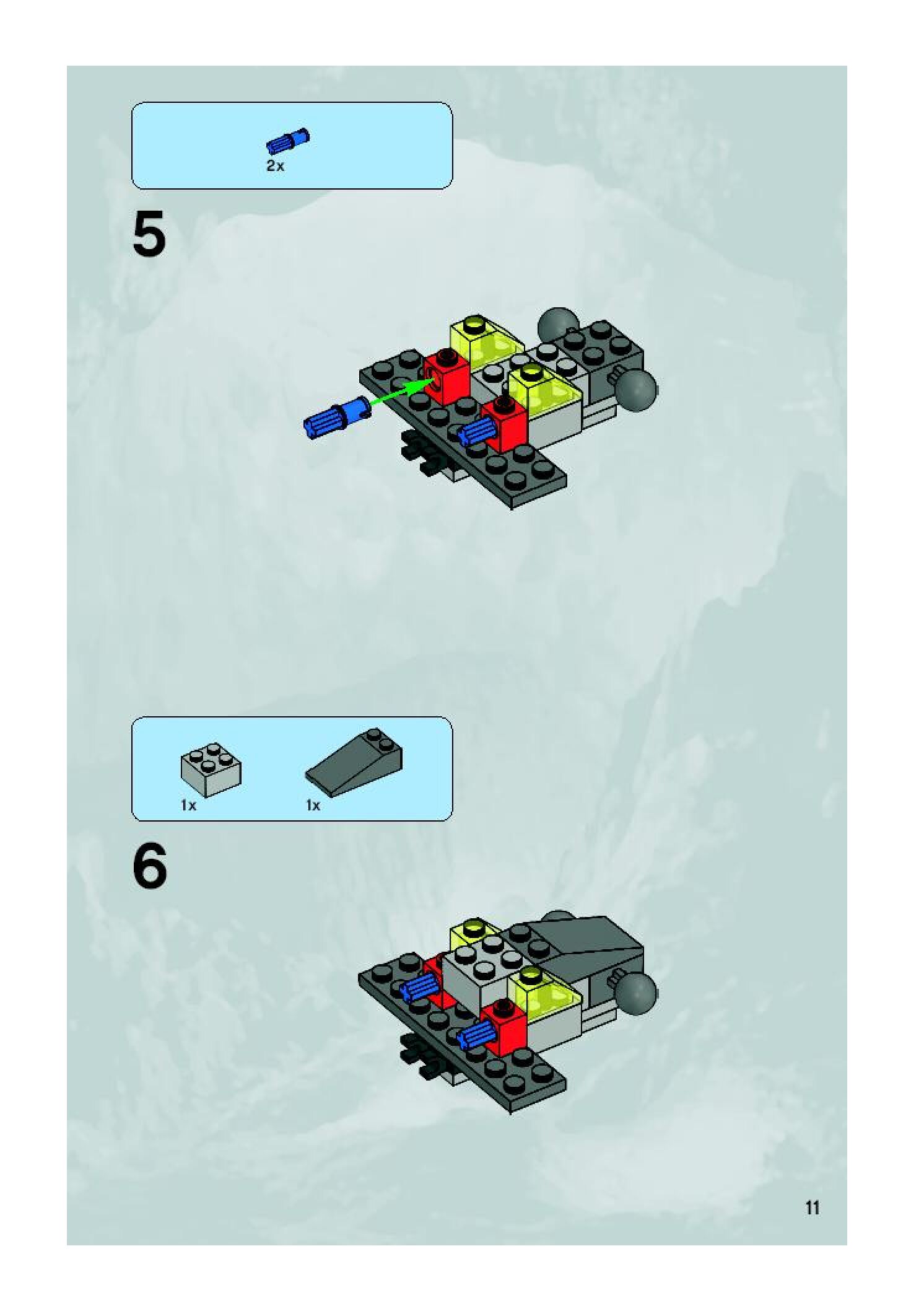 2x

5

1x

1x

6

11