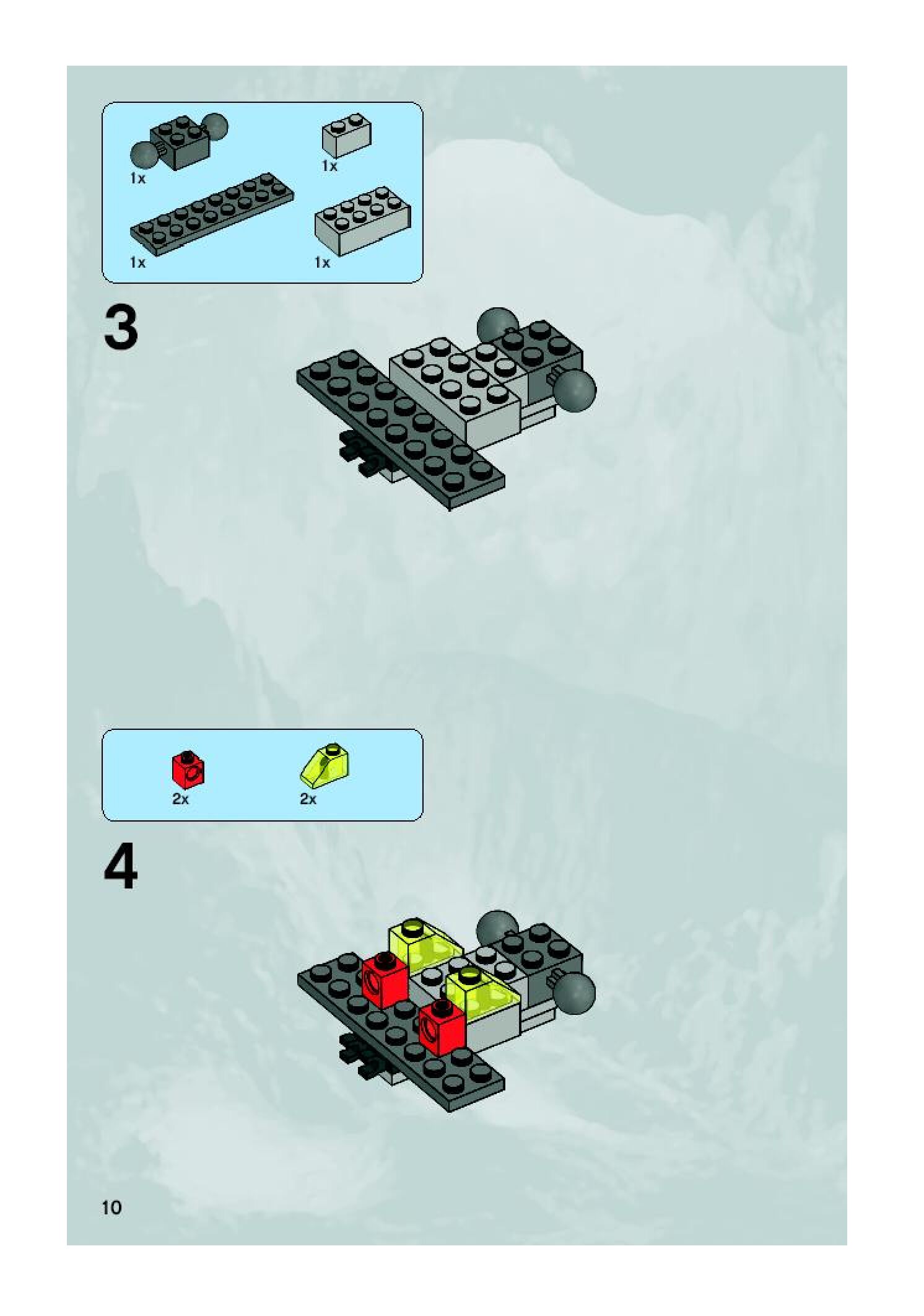 1x

1x

1x

1x

3

2x

2x

4

10