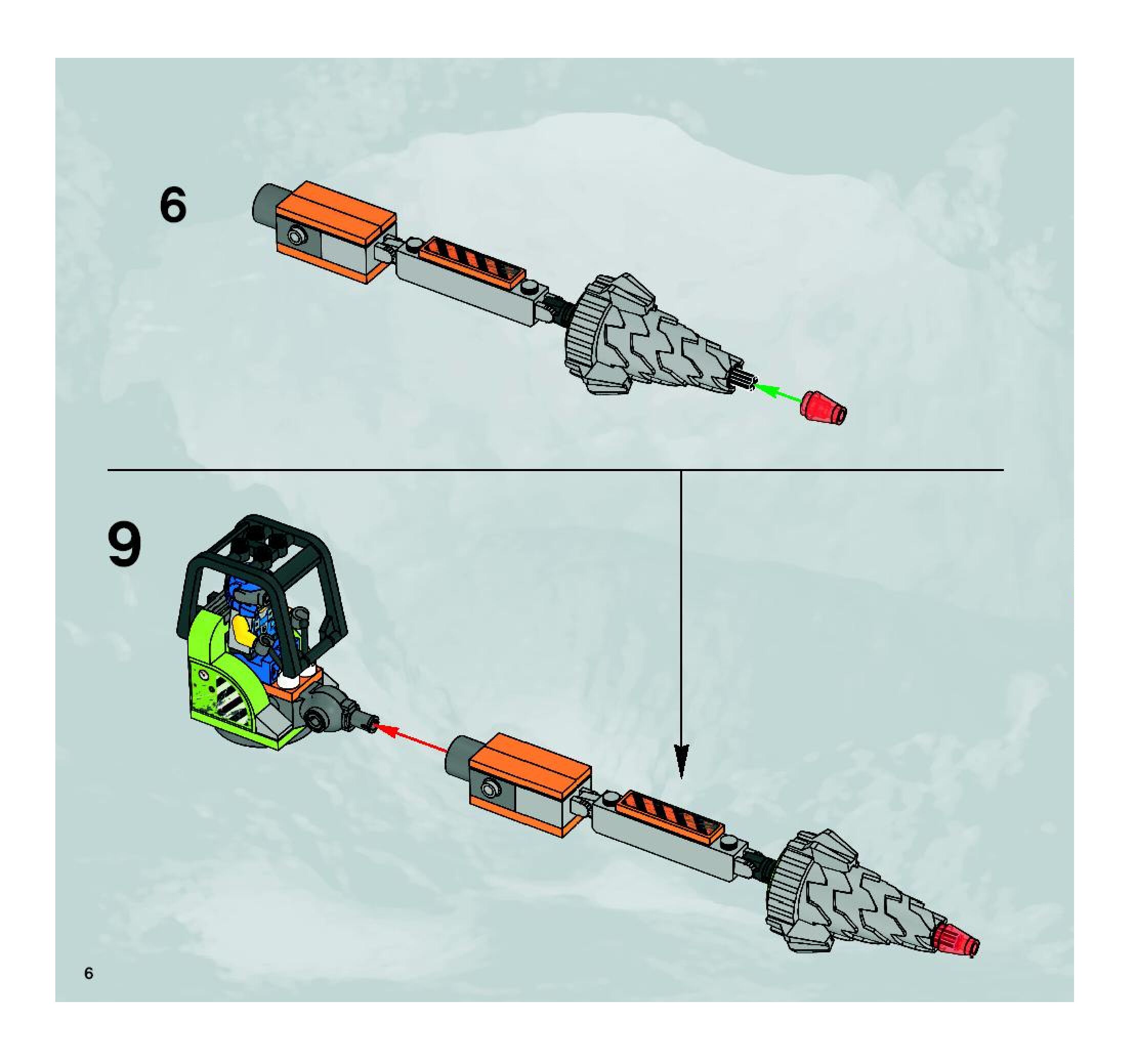 6

9

6