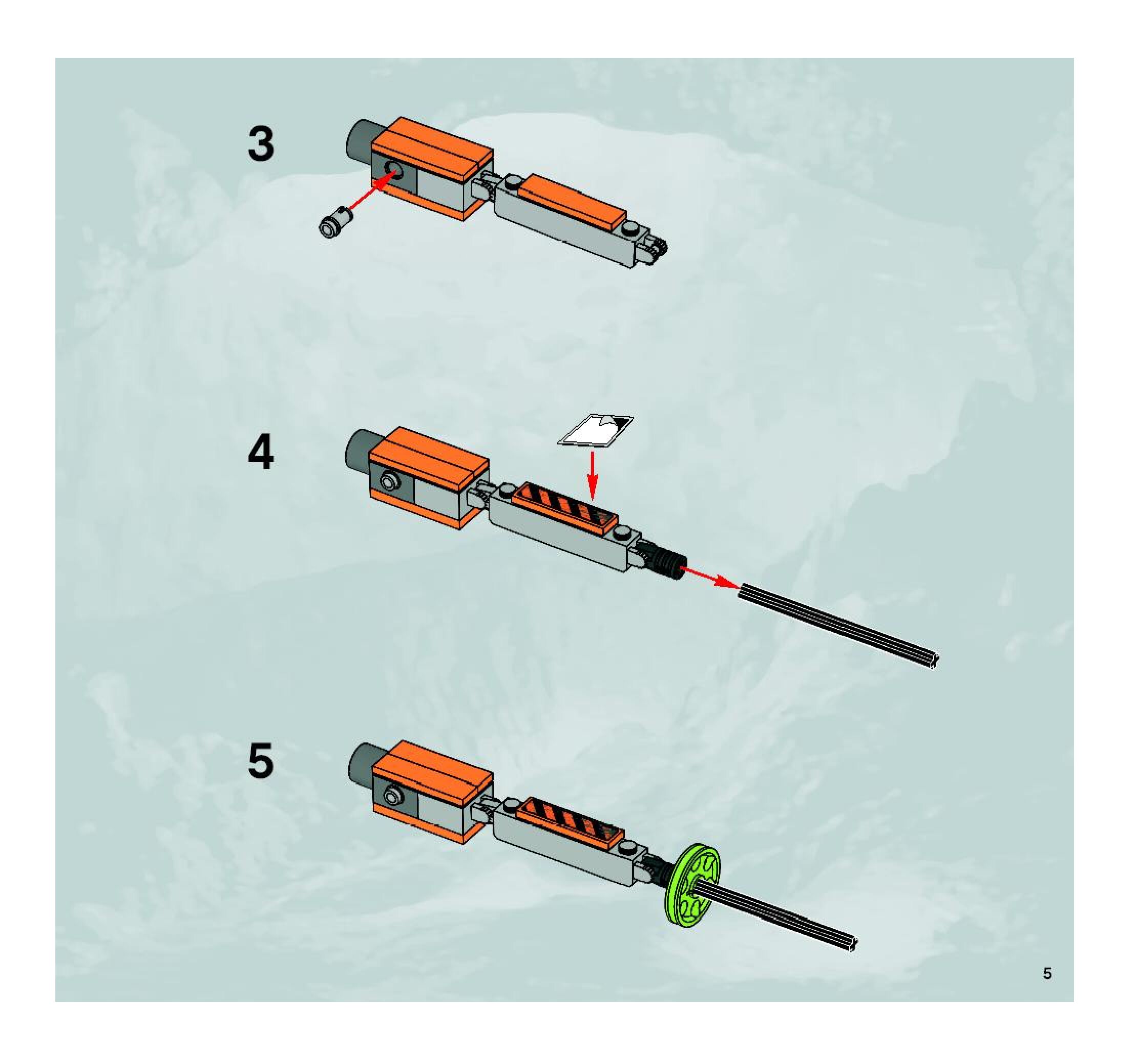 3

4

5

5