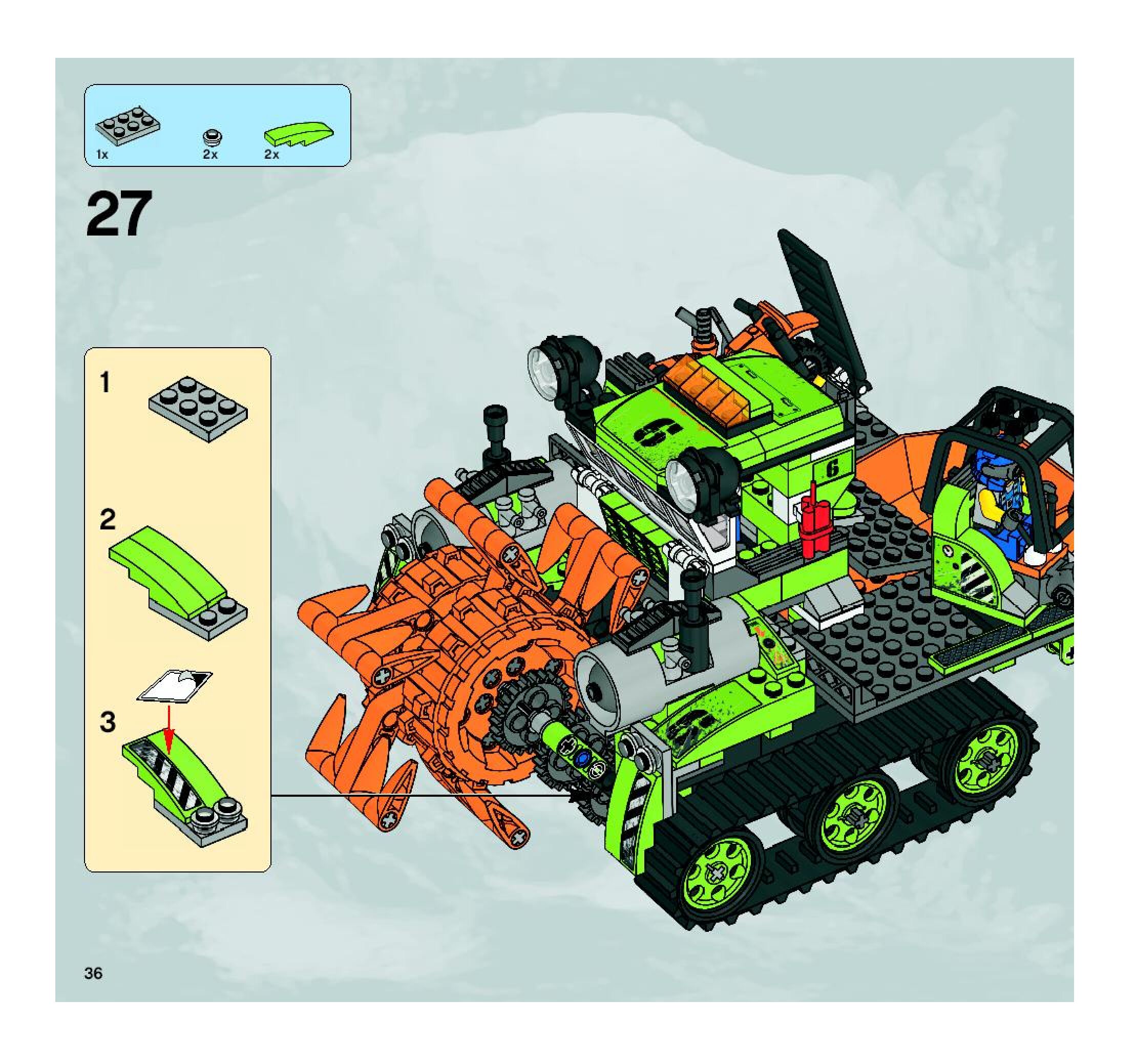 1x 2x 2x

27

1

2

3

6

6

36