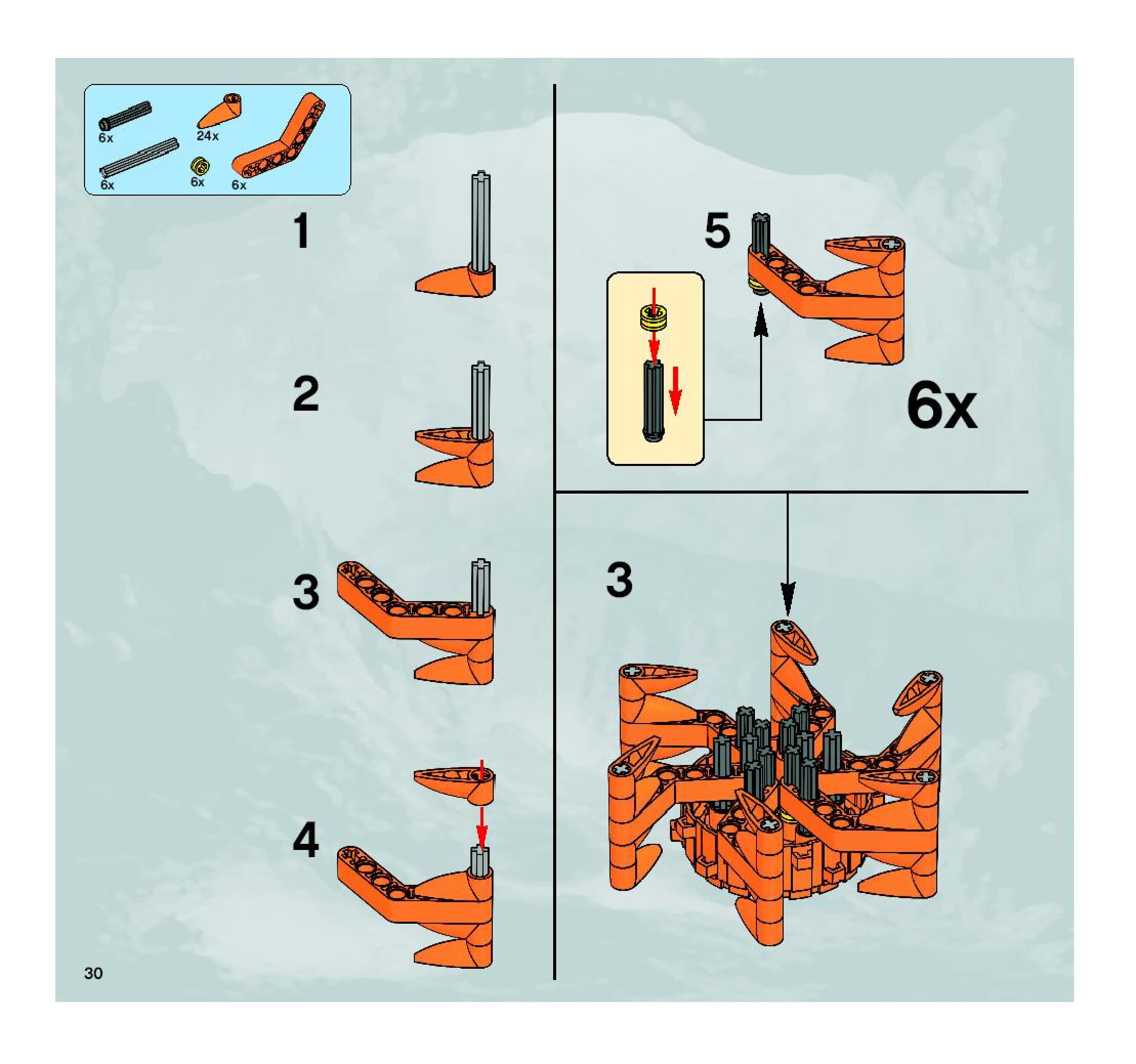 6x
24x
6x
6x
6x

1

2

3

4

5

6x

3

30