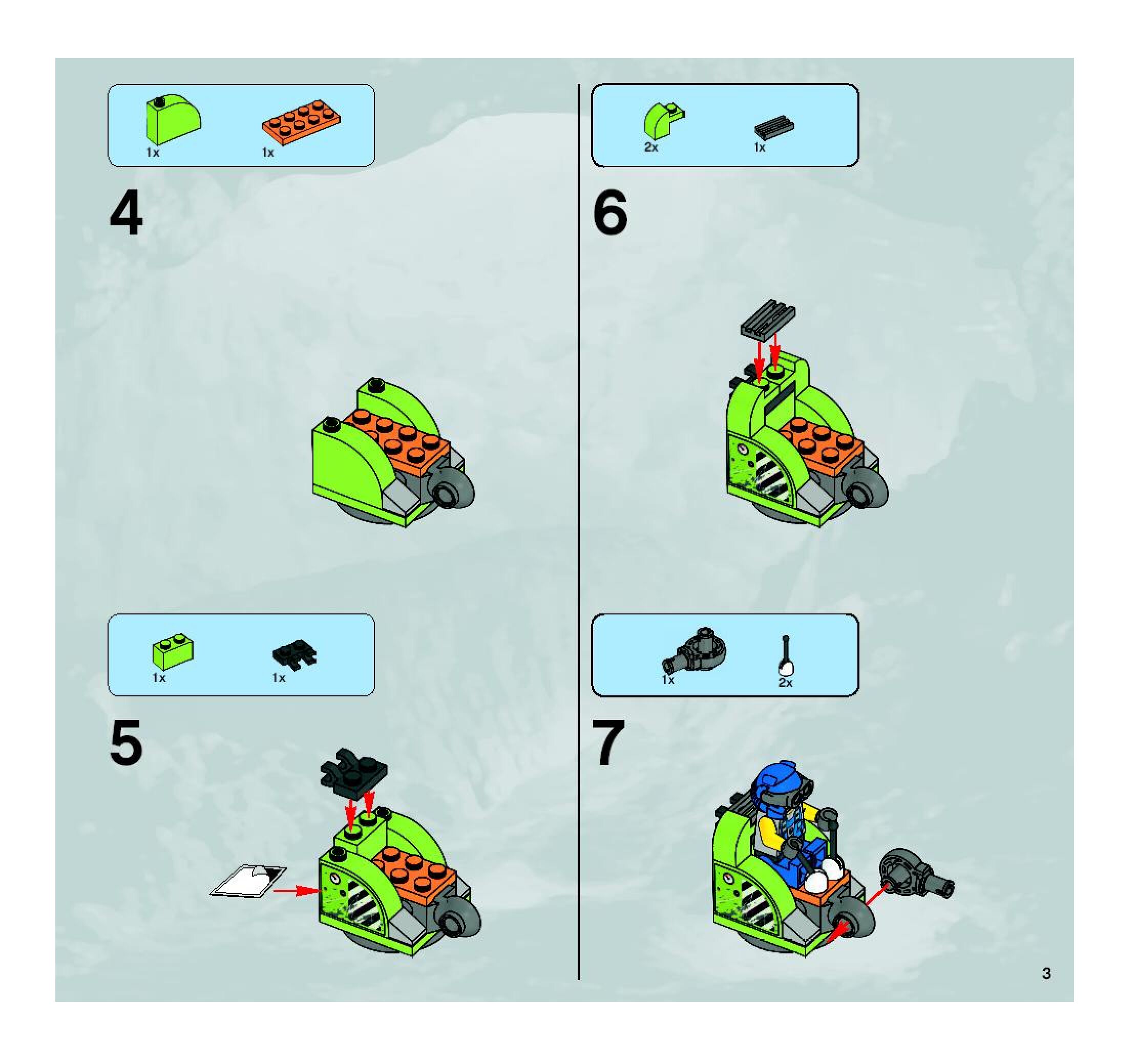 1x 1x

4

1x 1x

5

2x 1x

6

1x 2x

7

3