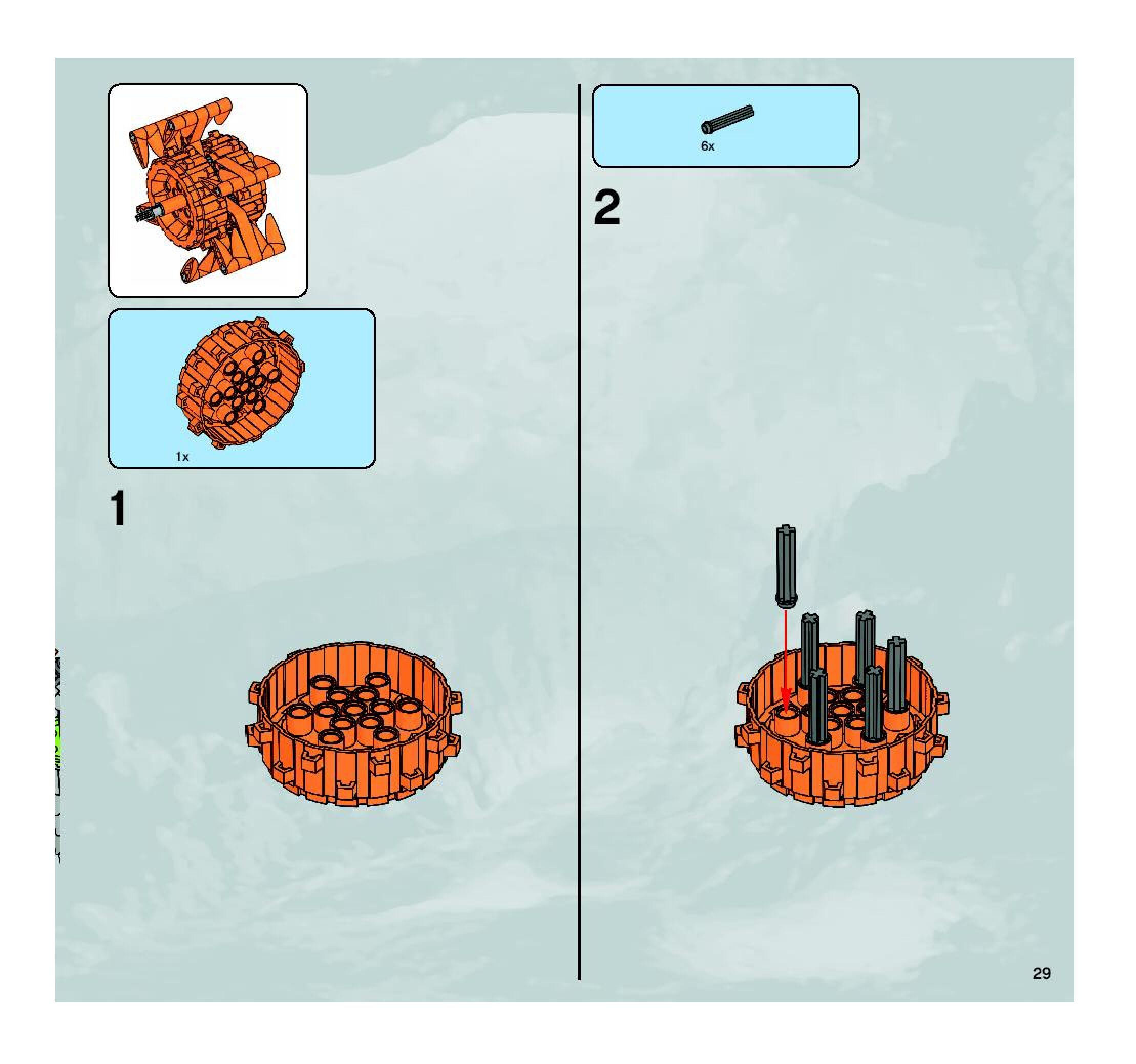 1x

1

6x

2

29