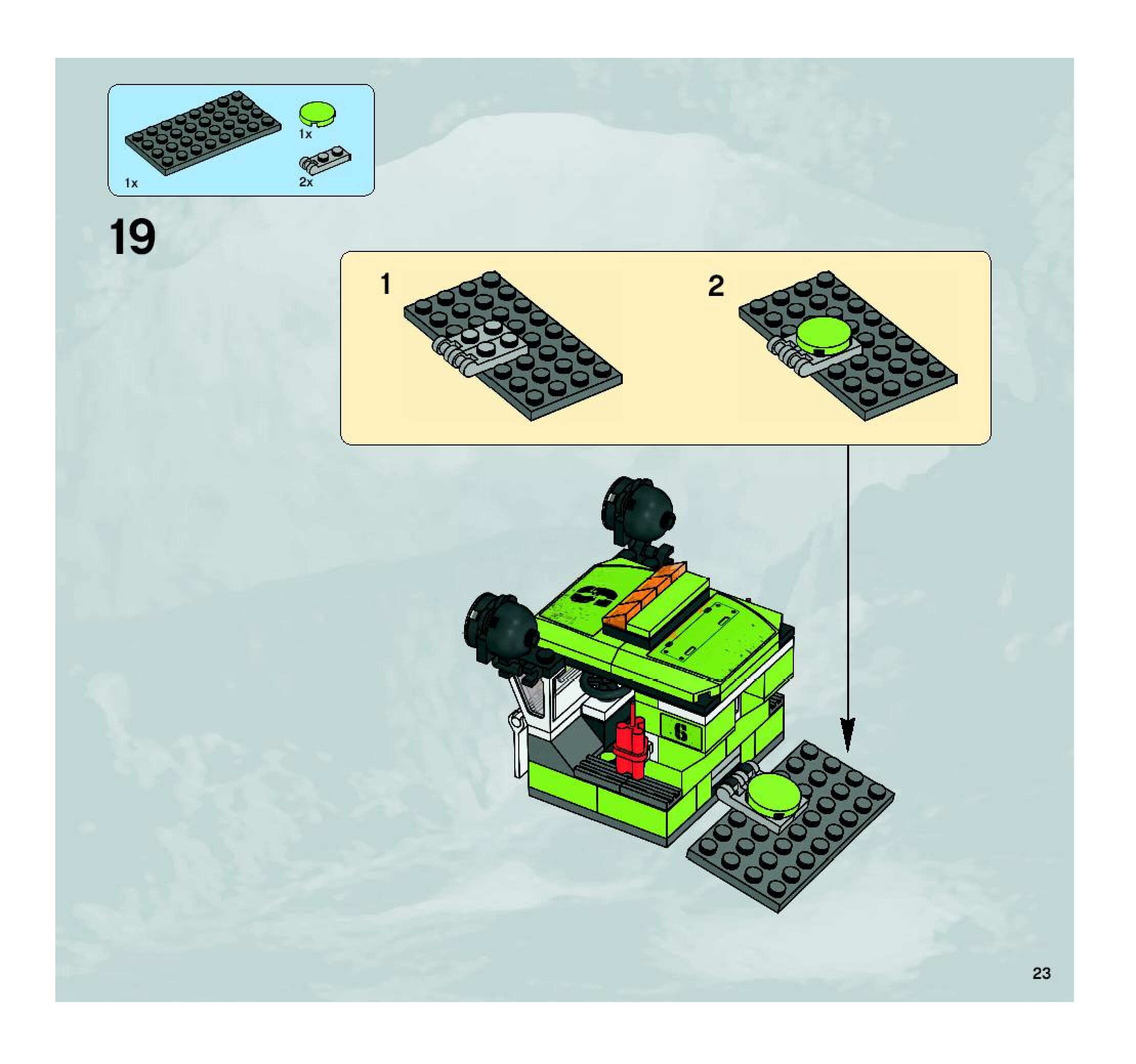 1x

1x

2x

19

1

2

6

23