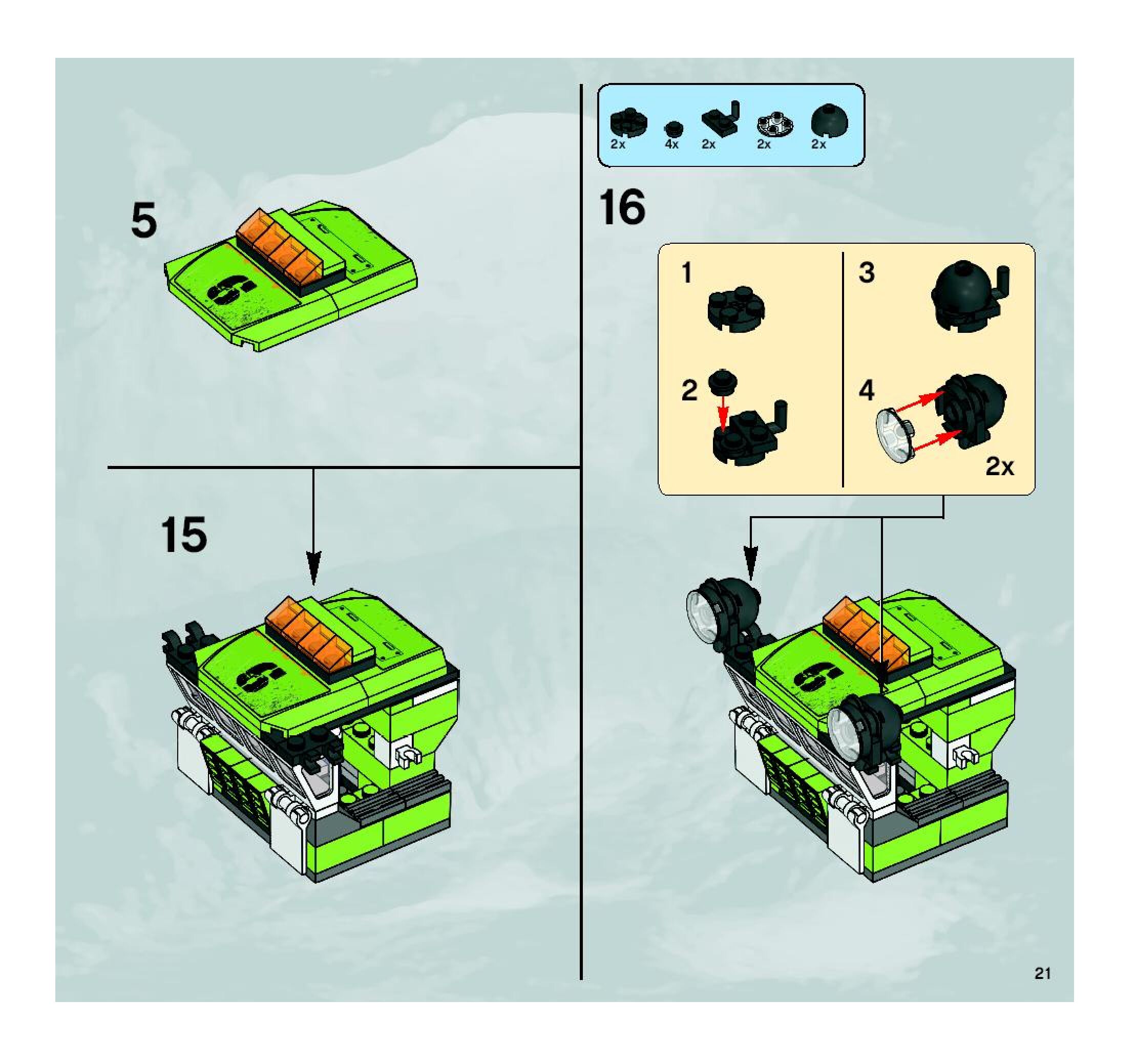 5

15

2x 4x 2x 2x 2x

16

1

2

3

4

2x

21