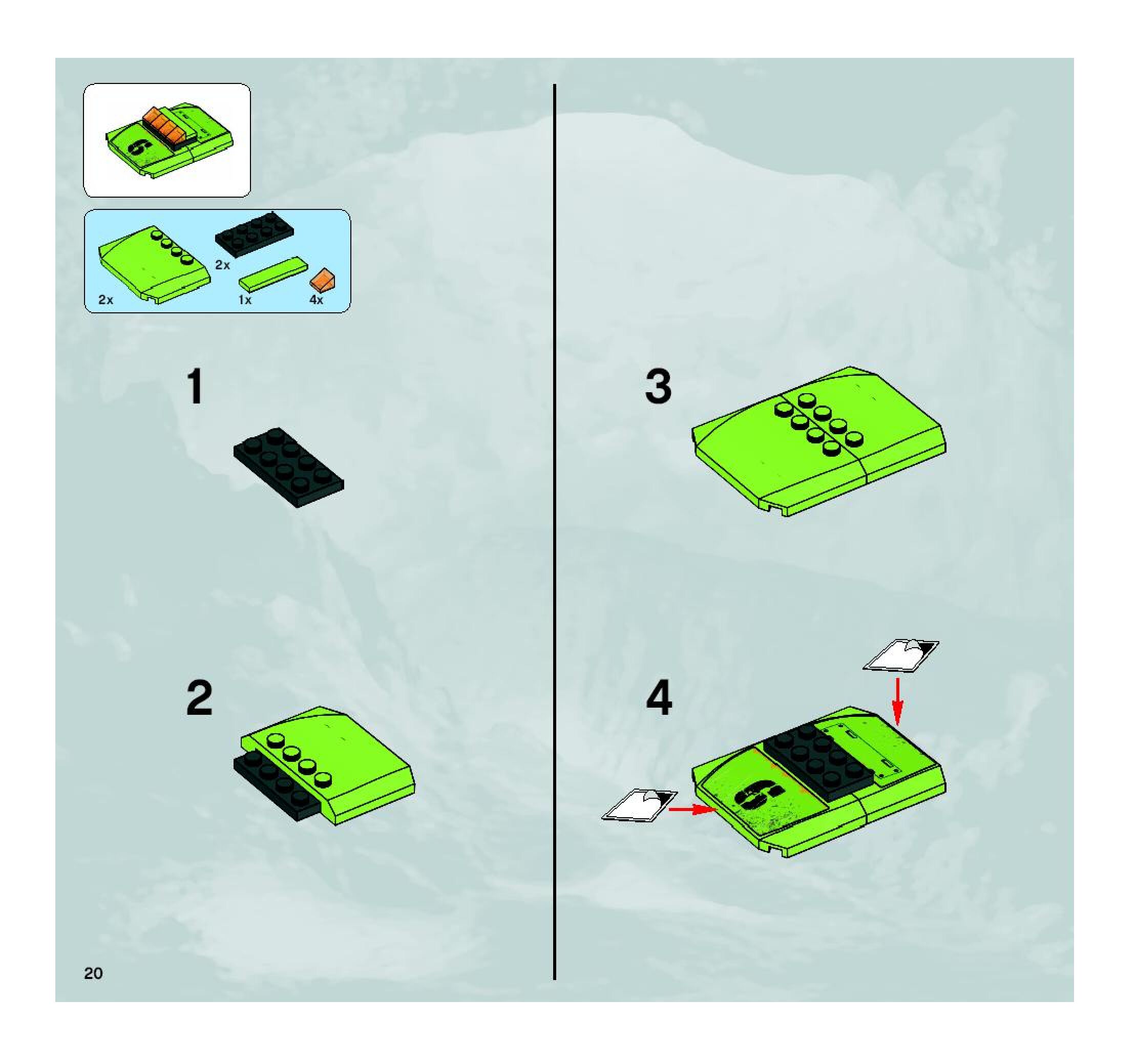 2x
2x
1x
4x

1

2

3

4

20