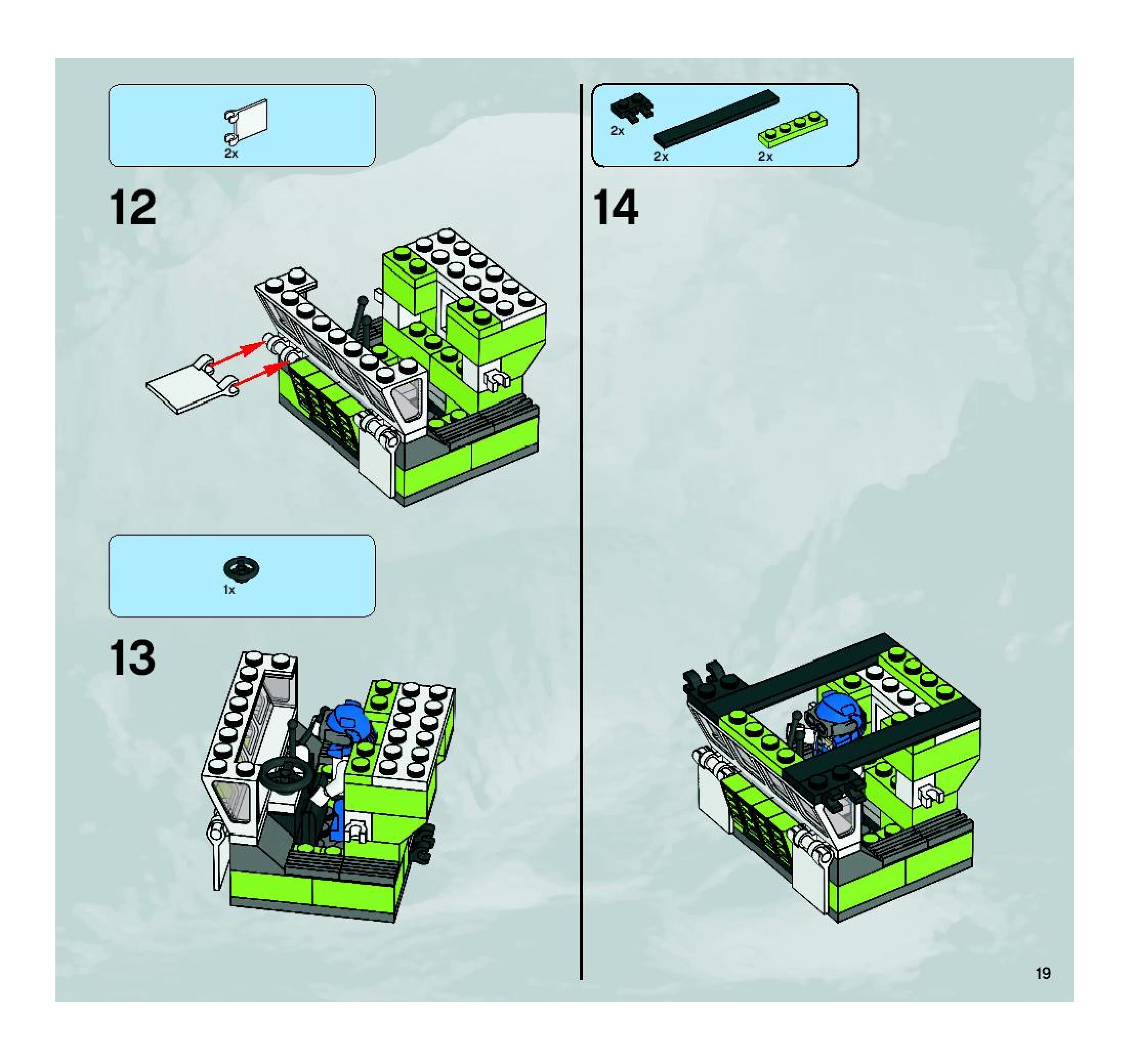 2x

12

1x

13

2x

2x

2x

14

19